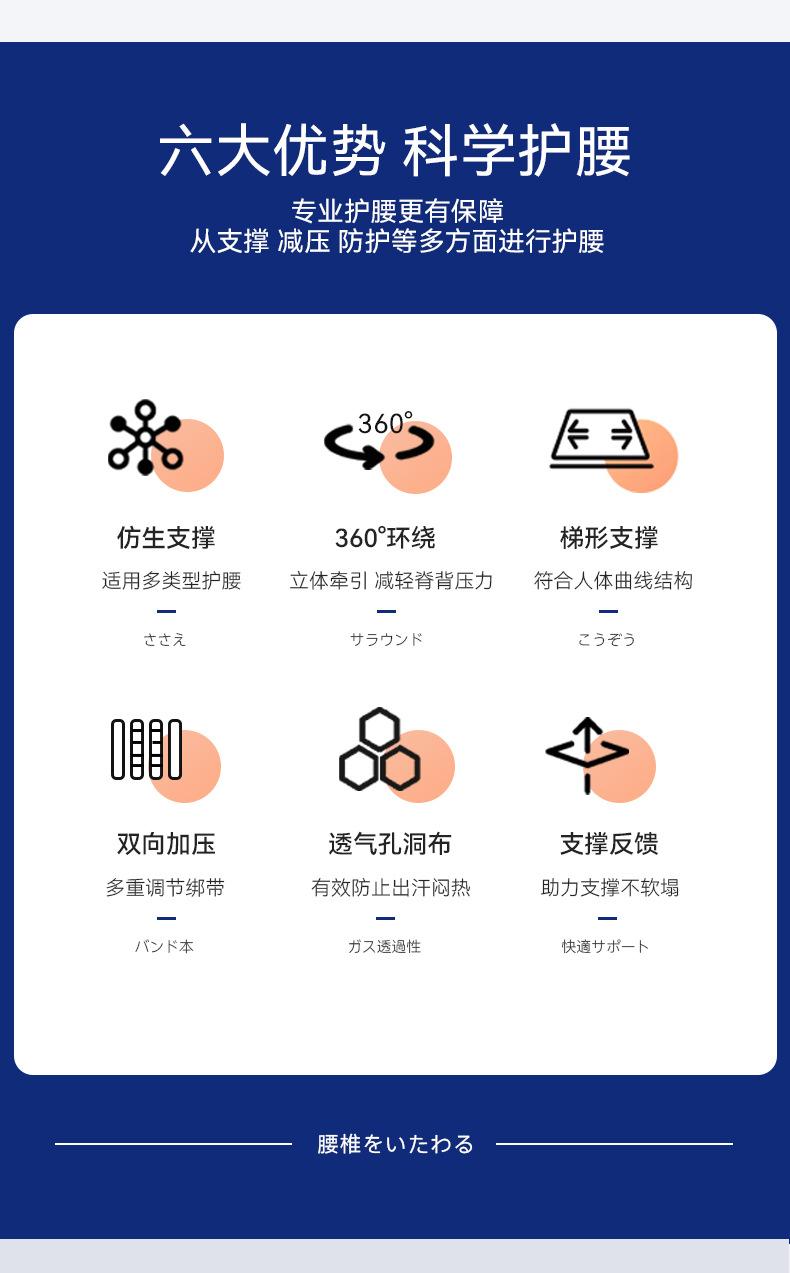 六大优势 科学护腰

专业护腰更有保障
从支撑 减压 防护等多方面进行护腰

360°

仿生支撑
适用多类型护腰
ささえ

360°环绕
立体牵引 减轻脊背压力
サラウンド

梯形支撑
符合人体曲线结构
こうぞう

双向加压
多重调节绑带
バンド本

透气孔洞布
有效防止出汗闷热
ガス透過性

支撑反馈
助力支撑不软塌
快適サポート

腰椎をいたわる