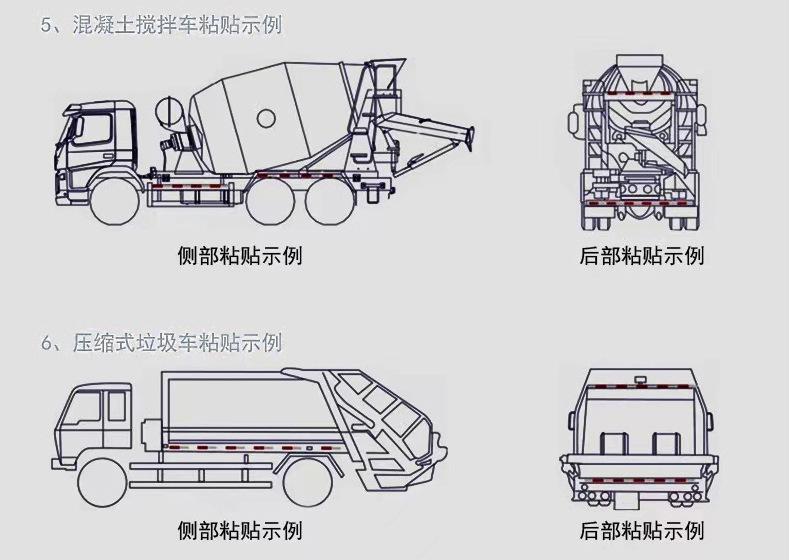 5、混凝土搅拌车粘贴示例

侧部粘贴示例

后部粘贴示例

6、压缩式垃圾车粘贴示例

侧部粘贴示例

后部粘贴示例