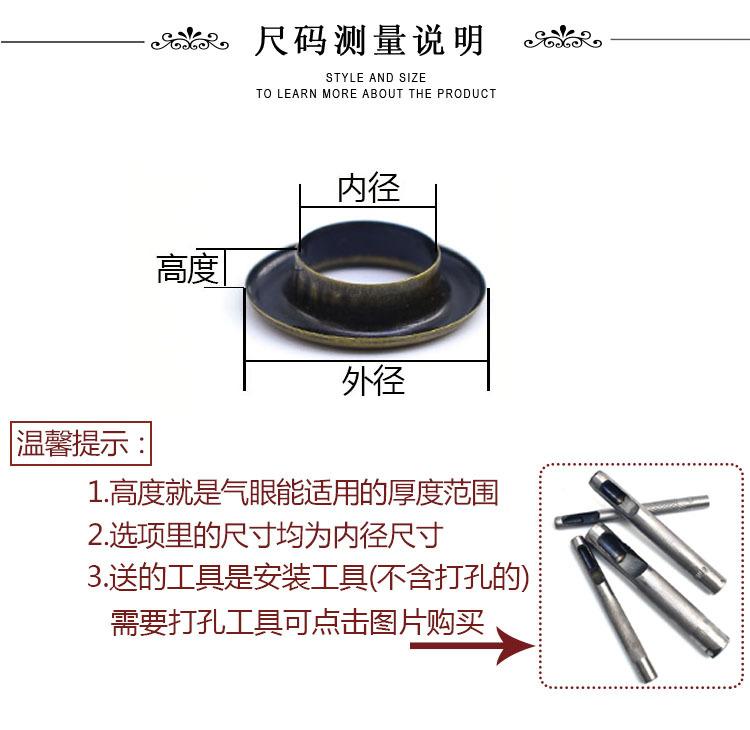 尺码测量说明

STYLE AND SIZE
TO LEARN MORE ABOUT THE PRODUCT

内径

高度

外径

温馨提示：

1.高度就是气眼能适用的厚度范围
2.选项里的尺寸均为内径尺寸
3.送的工具是安装工具(不含打孔的)
需要打孔工具可点击图片购买