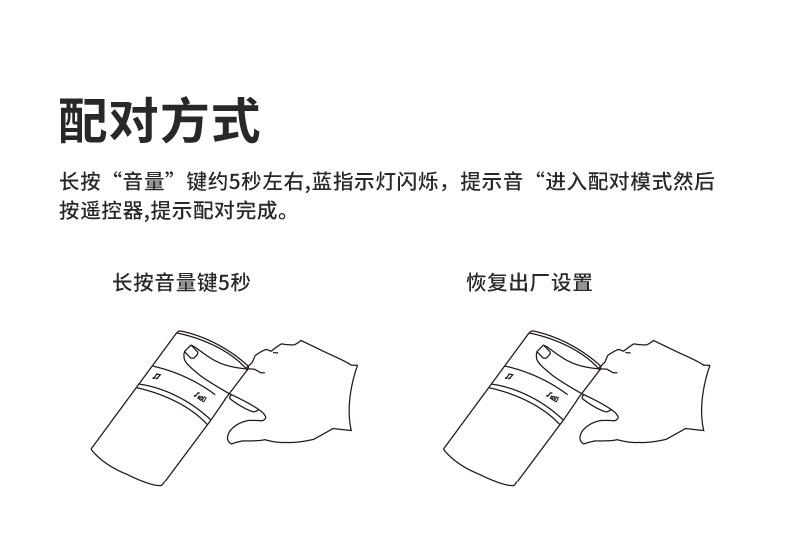 配对方式

长按“音量”键约5秒左右,蓝指示灯闪烁，提示音“进入配对模式然后按遥控器,提示配对完成。

长按音量键5秒

恢复出厂设置