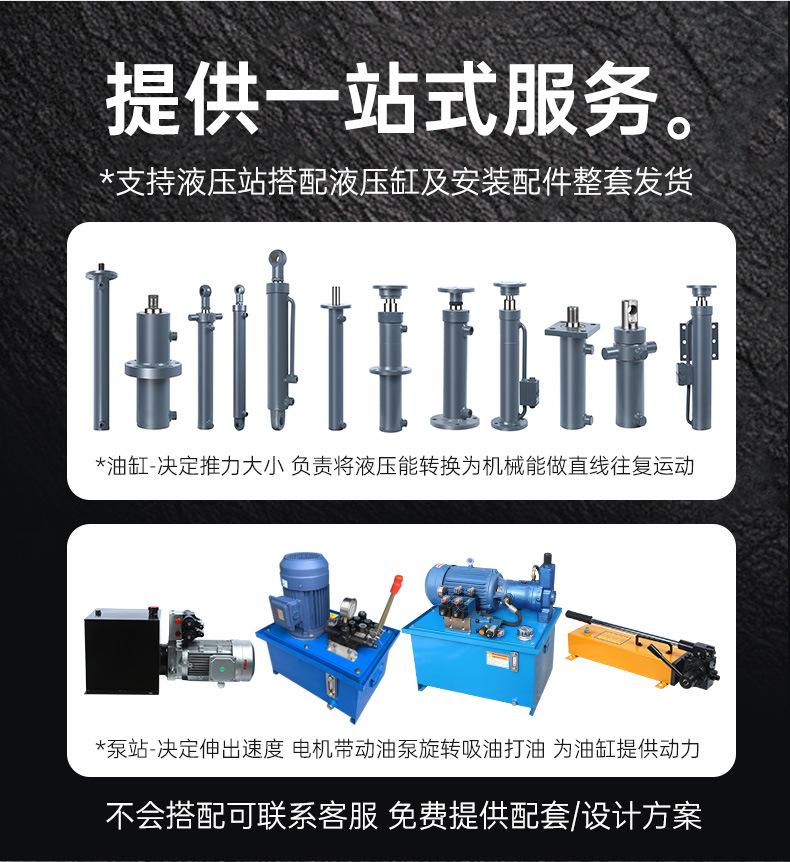 提供一站式服务。

*支持液压站搭配液压缸及安装配件整套发货

*油缸-决定推力大小 负责将液压能转换为机械能做直线往复运动

*泵站-决定伸出速度 电机带动油泵旋转吸油打油 为油缸提供动力

不会搭配可联系客服 免费提供配套/设计方案