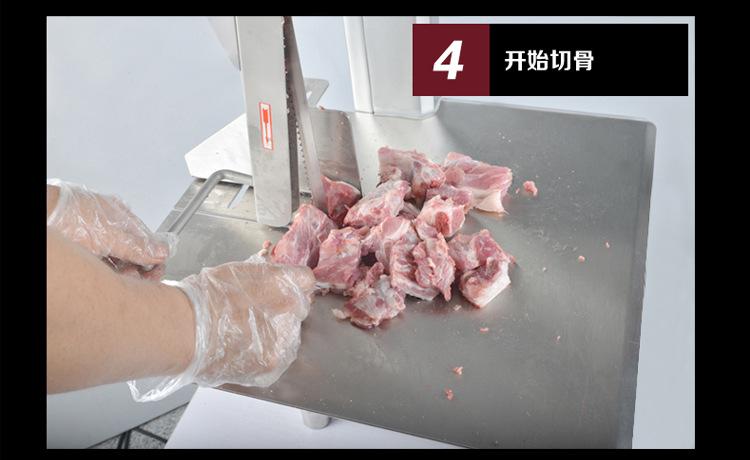 4 开始切骨