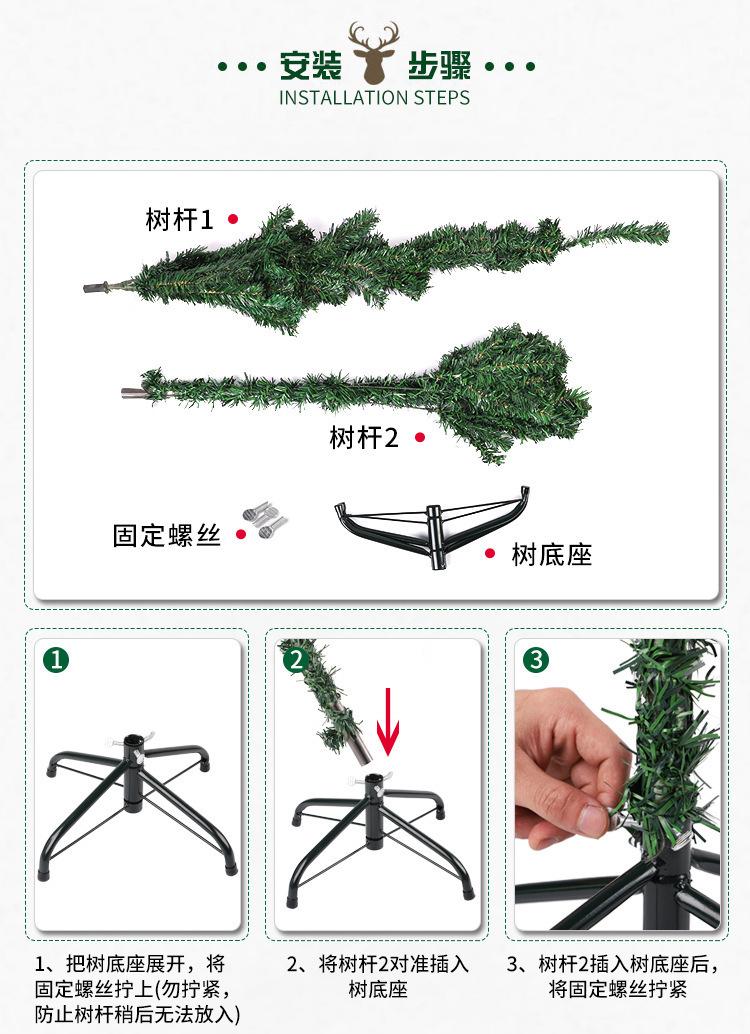 安装 步骤
INSTALLATION STEPS

树杆1

树杆2

固定螺丝

树底座

1

2

3

1、把树底座展开，将固定螺丝拧上(勿拧紧，防止树杆稍后无法放入)

2、将树杆2对准插入树底座

3、树杆2插入树底座后，将固定螺丝拧紧