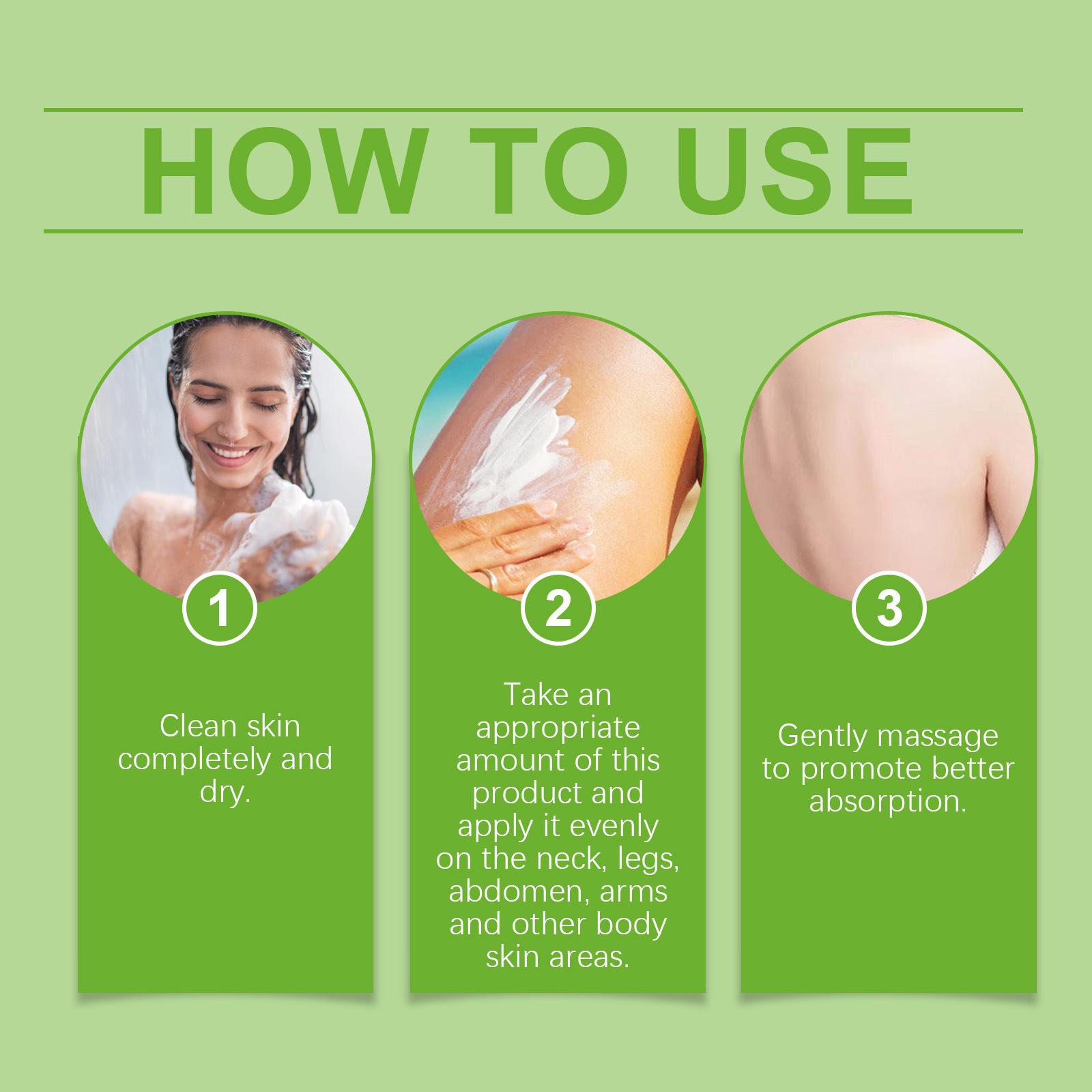 HOW TO USE

1

Clean skin completely and dry.

2

Take an appropriate amount of this product and apply it evenly on the neck, legs, abdomen, arms and other body skin areas.

3

Gently massage to promote better absorption.