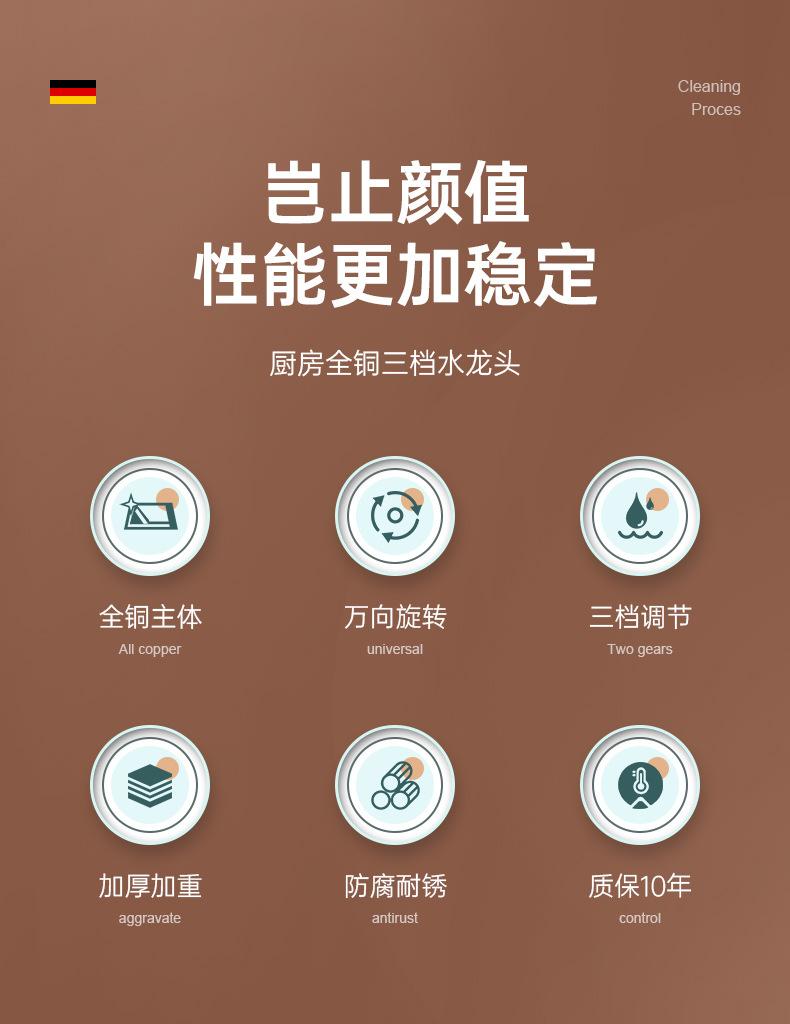 Cleaning
Proces

岂止颜值
性能更加稳定

厨房全铜三档水龙头

全铜主体
All copper

万向旋转
universal

三档调节
Two gears

加厚加重
aggravate

防腐耐锈
antirust

质保10年
control