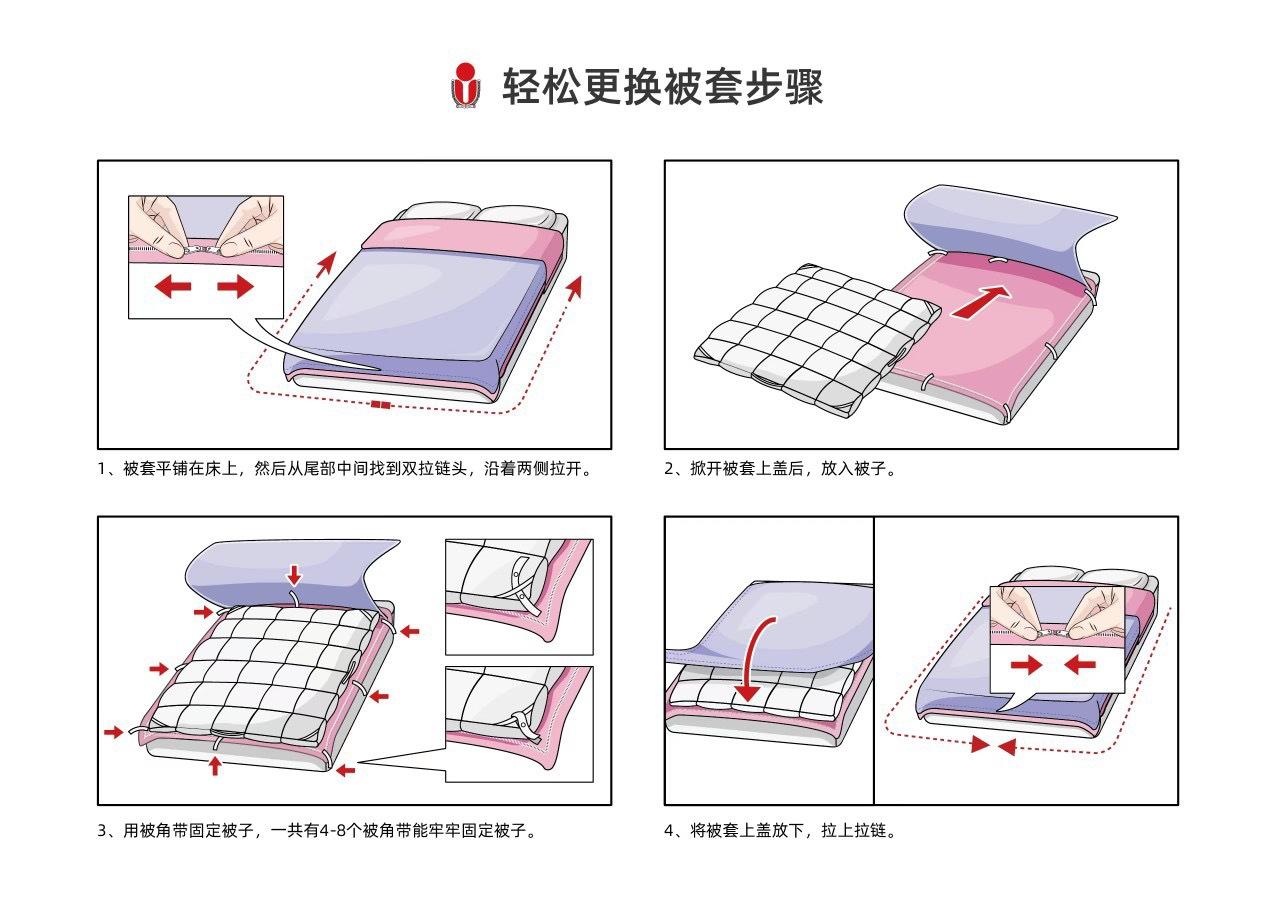 轻松更换被套步骤

1、被套平铺在床上，然后从尾部中间找到双拉链头，沿着两侧拉开。

2、掀开被套上盖后，放入被子。

3、用被角带固定被子，一共有4-8个被角带能牢牢固定被子。

4、将被套上盖放下，拉上拉链。