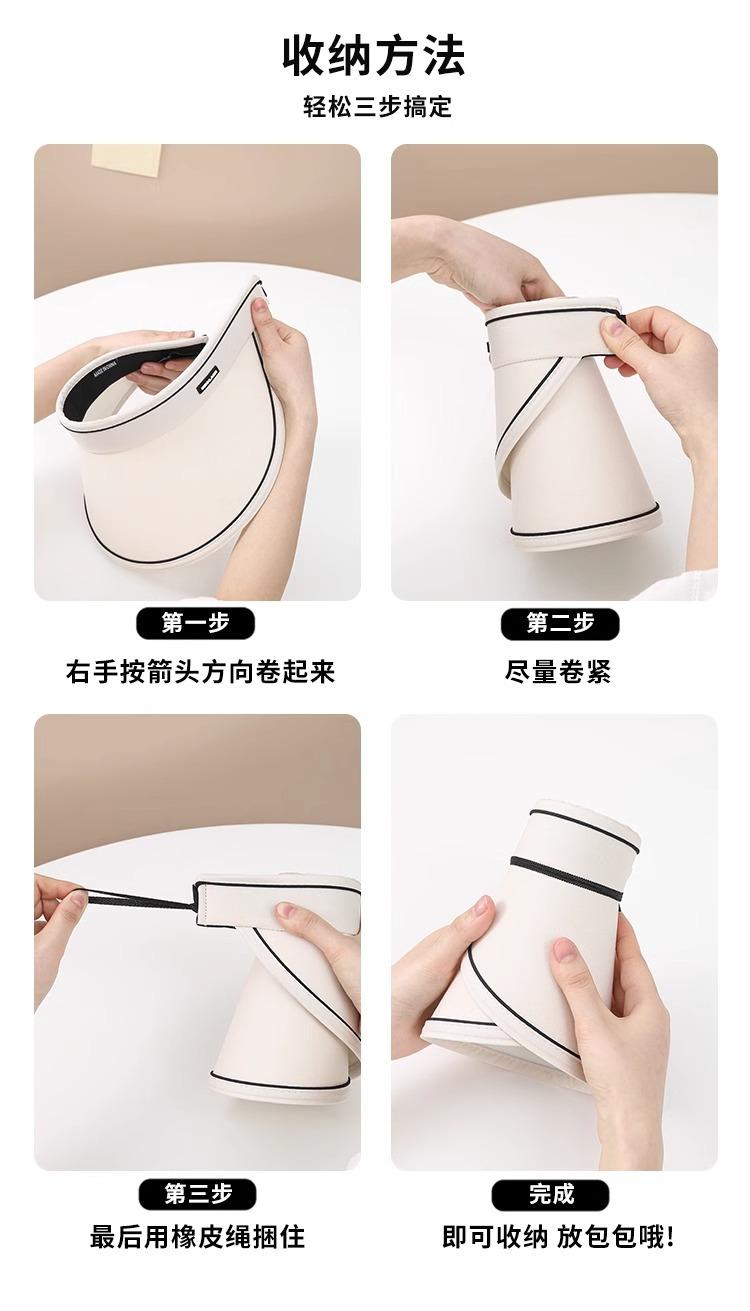 收纳方法

轻松三步搞定

第一步

右手按箭头方向卷起来

第二步

尽量卷紧

第三步

最后用橡皮绳捆住

完成

即可收纳 放包包哦!