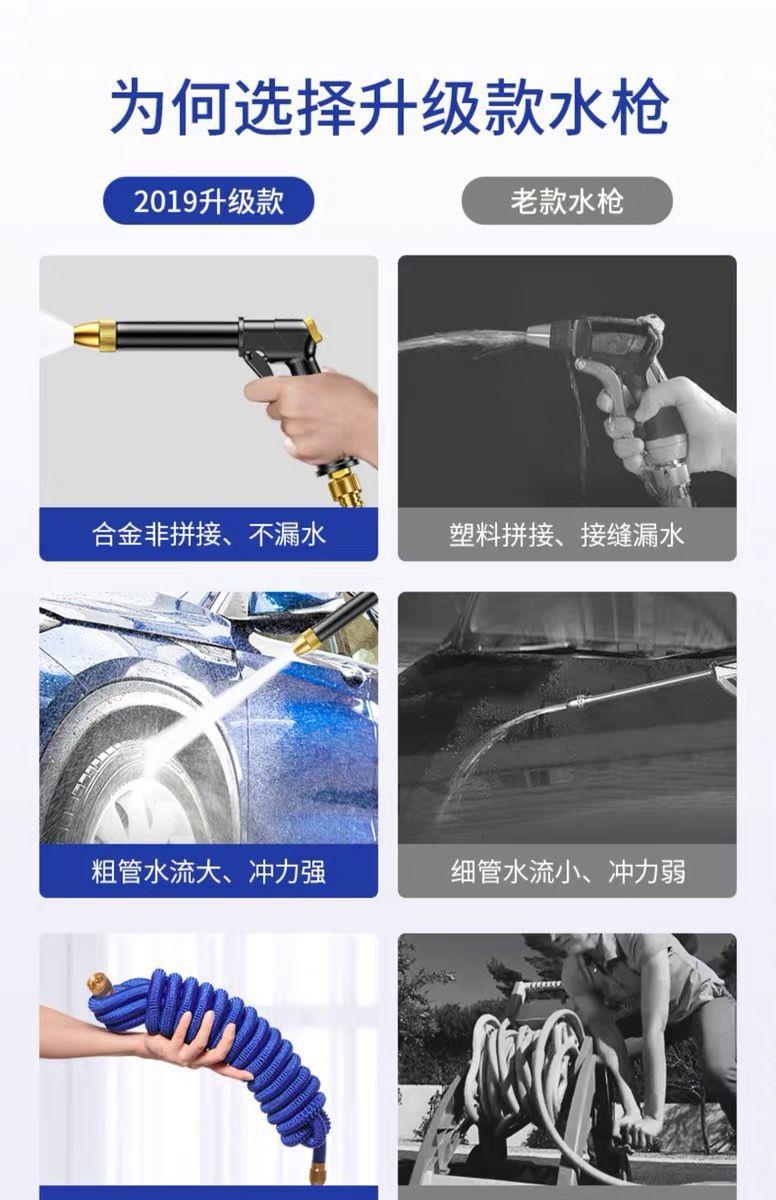 为何选择升级款水枪

2019升级款

老款水枪

合金非拼接、不漏水

塑料拼接、接缝漏水

粗管水流大、冲力强

细管水流小、冲力弱