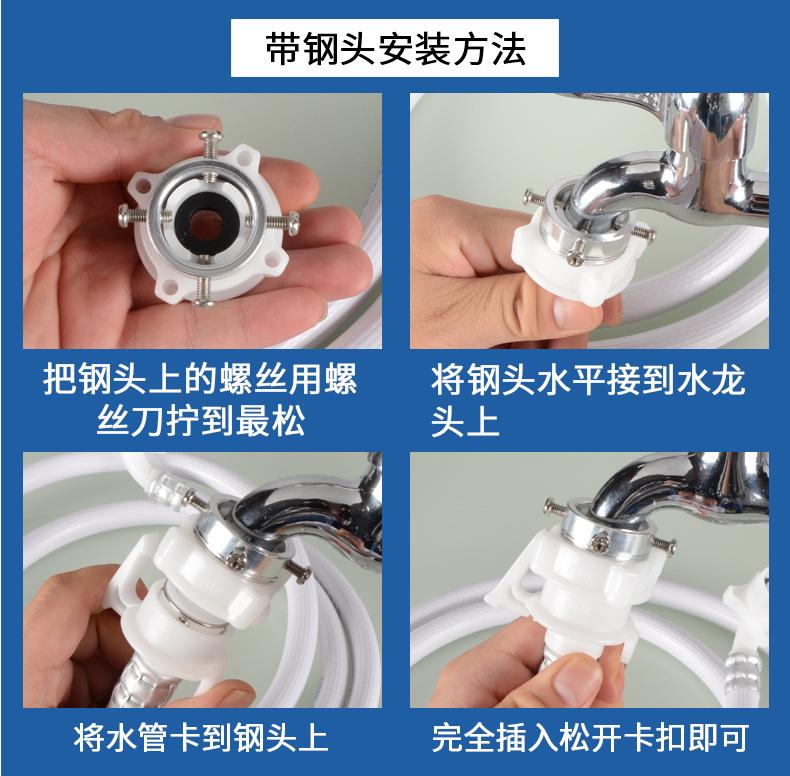 带钢头安装方法

把钢头上的螺丝用螺丝刀拧到最松

将钢头水平接到水龙头上

将水管卡到钢头上

完全插入松开卡扣即可