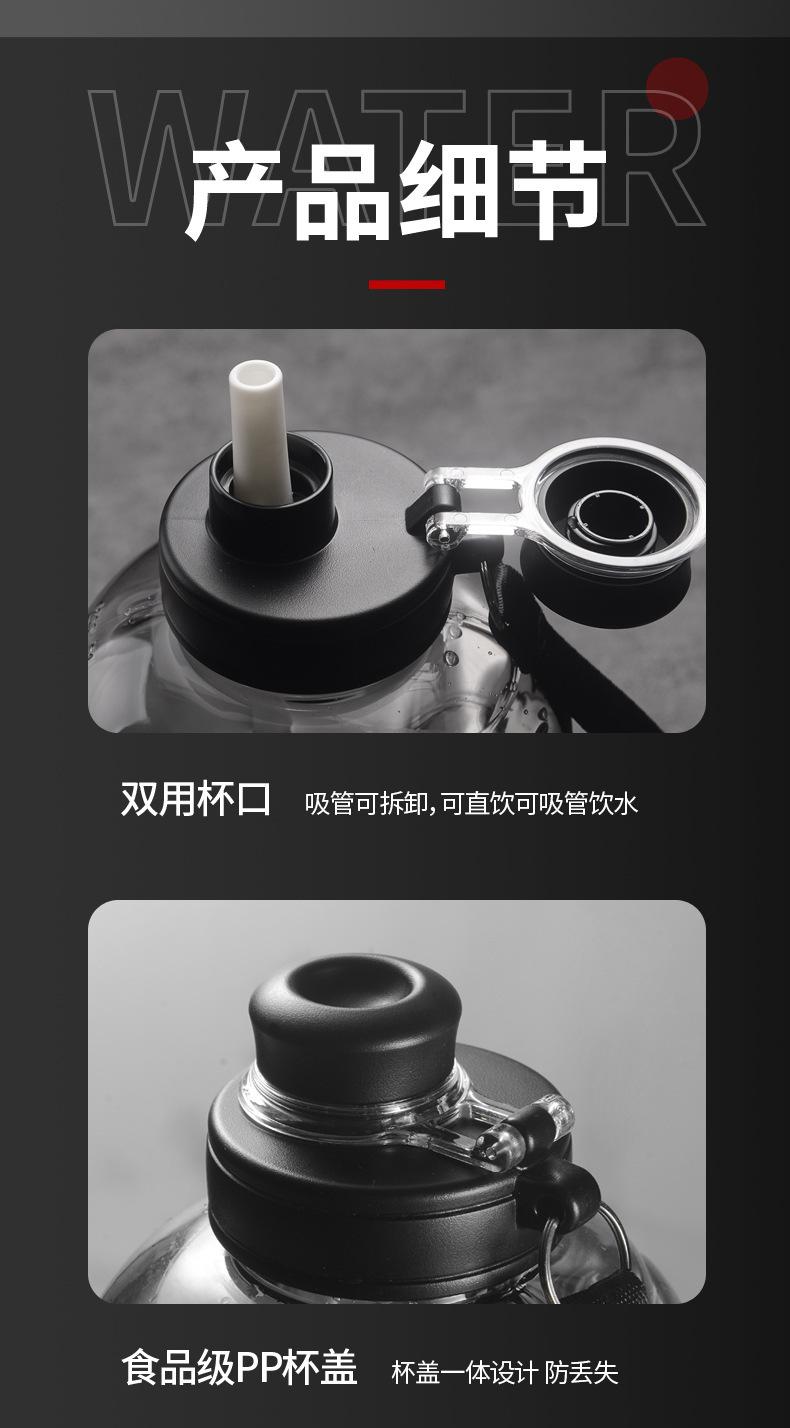 WATER
产品细节

双用杯口 吸管可拆卸,可直饮可吸管饮水

食品级PP杯盖 杯盖一体设计 防丢失