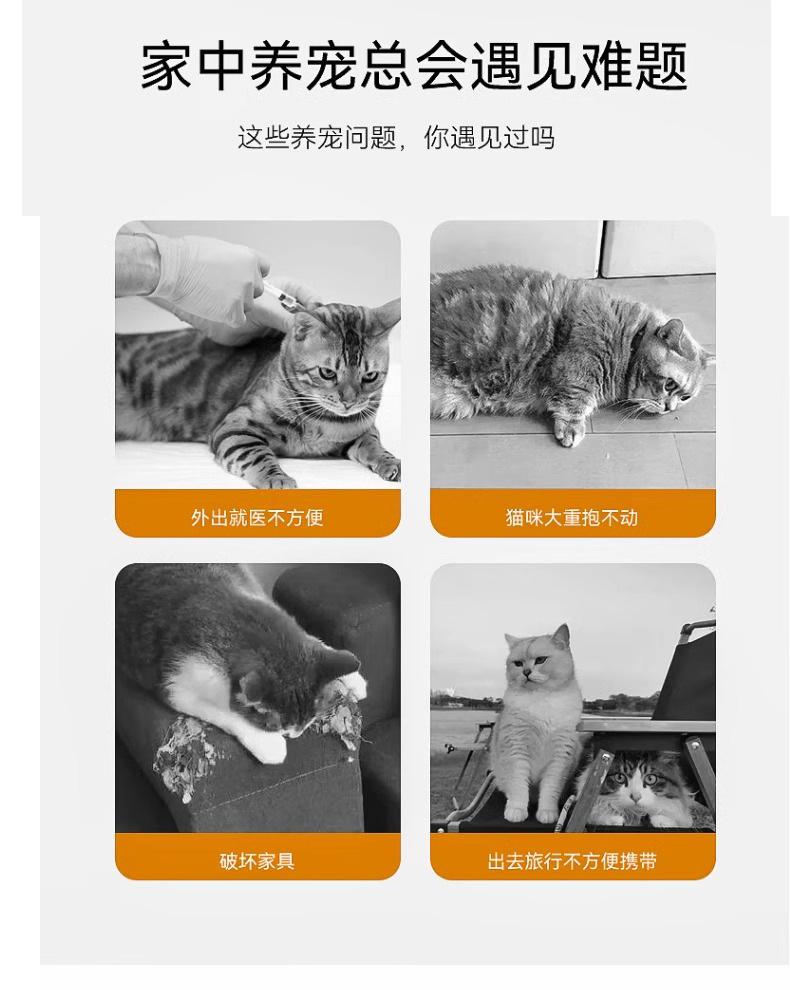 家中养宠总会遇见难题

这些养宠问题，你遇见过吗

外出就医不方便

猫咪大重抱不动

破坏家具

出去旅行不方便携带