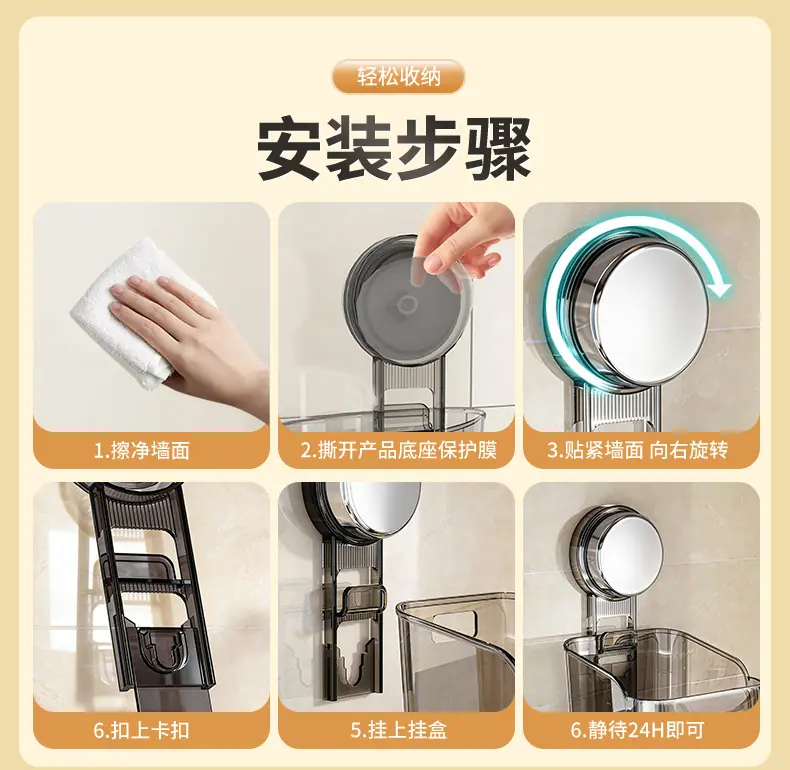 轻松收纳

安装步骤

1.擦净墙面

2.撕开产品底座保护膜

3.贴紧墙面 向右旋转

6.扣上卡扣

5.挂上挂盒

6.静待24H即可