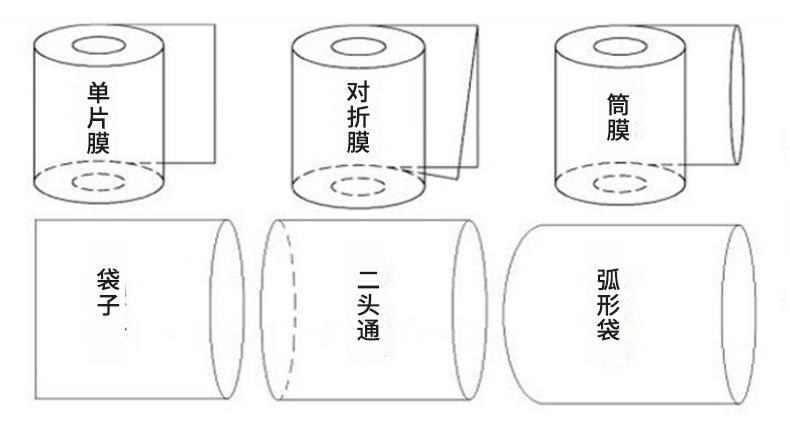 单片膜

对折膜

筒膜

袋子

二头通

弧形袋