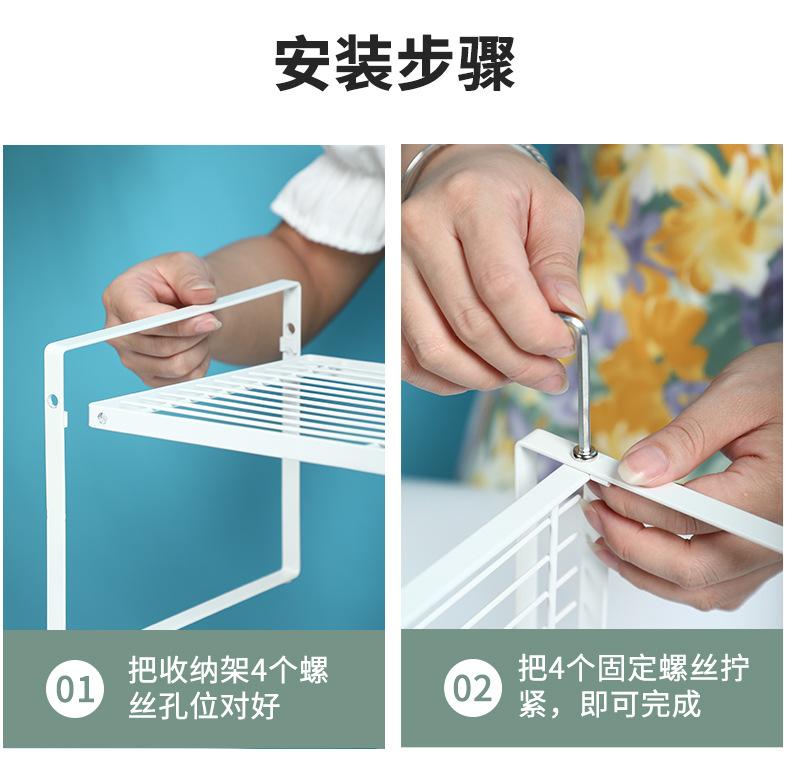 安装步骤

01 把收纳架4个螺丝孔位对好

02 把4个固定螺丝拧紧，即可完成