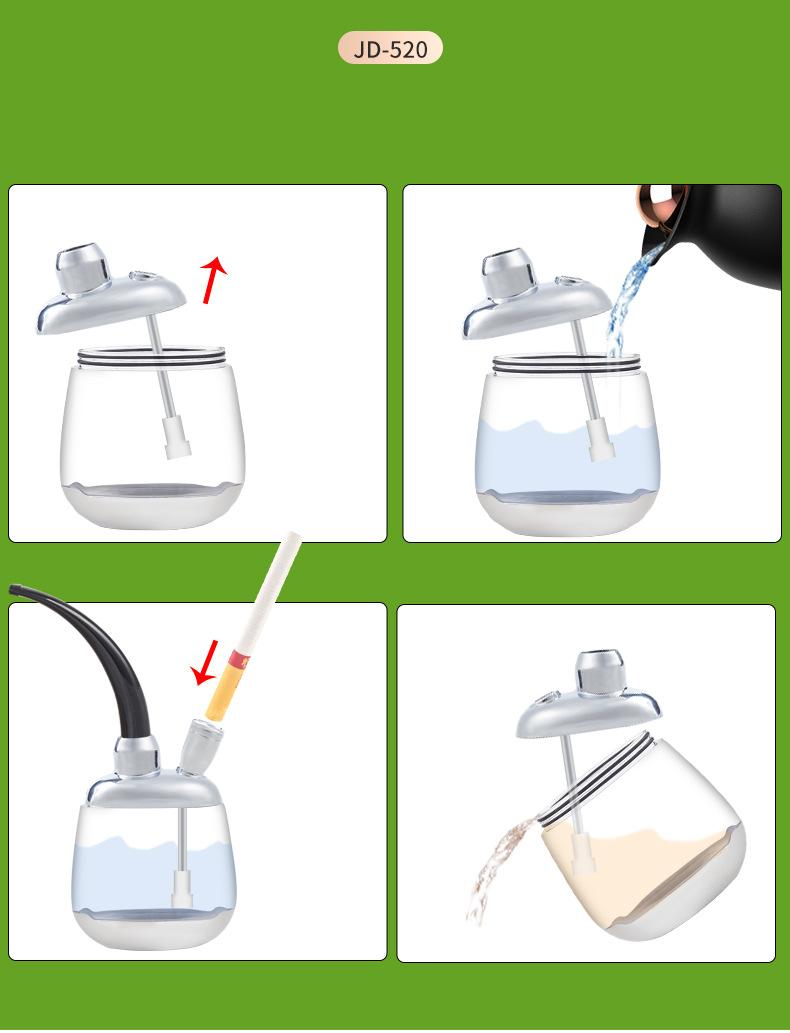 JD-520