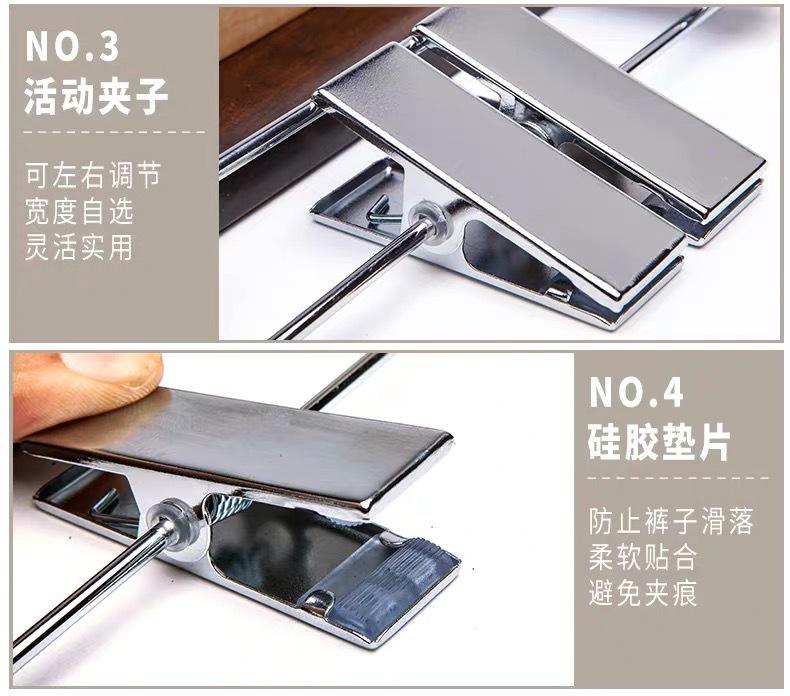 NO.3
活动夹子

可左右调节
宽度自选
灵活实用

NO.4
硅胶垫片

防止裤子滑落
柔软贴合
避免夹痕