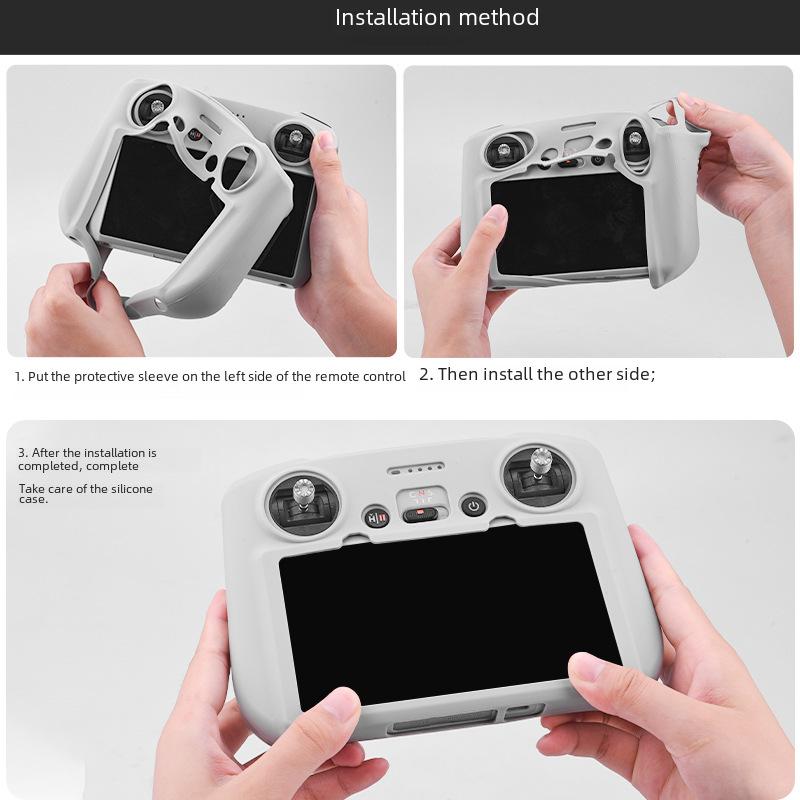 Installation method

1. Put the protective sleeve on the left side of the remote control

2. Then install the other side;

3. After the installation is completed, complete

Take care of the silicone case.