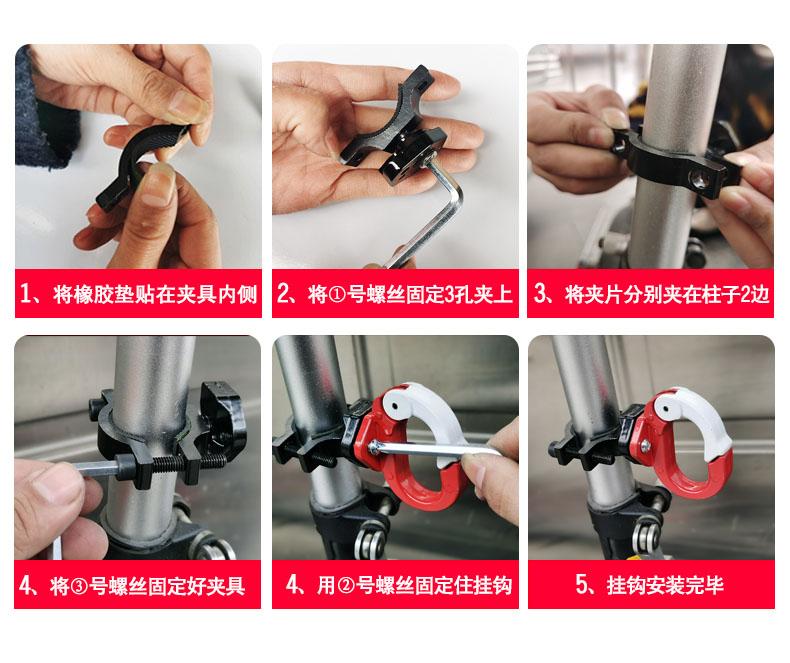 1、将橡胶垫贴在夹具内侧

2、将①号螺丝固定3孔夹上

3、将夹片分别夹在柱子2边

4、将③号螺丝固定好夹具

4、用②号螺丝固定住挂钩

5、挂钩安装完毕