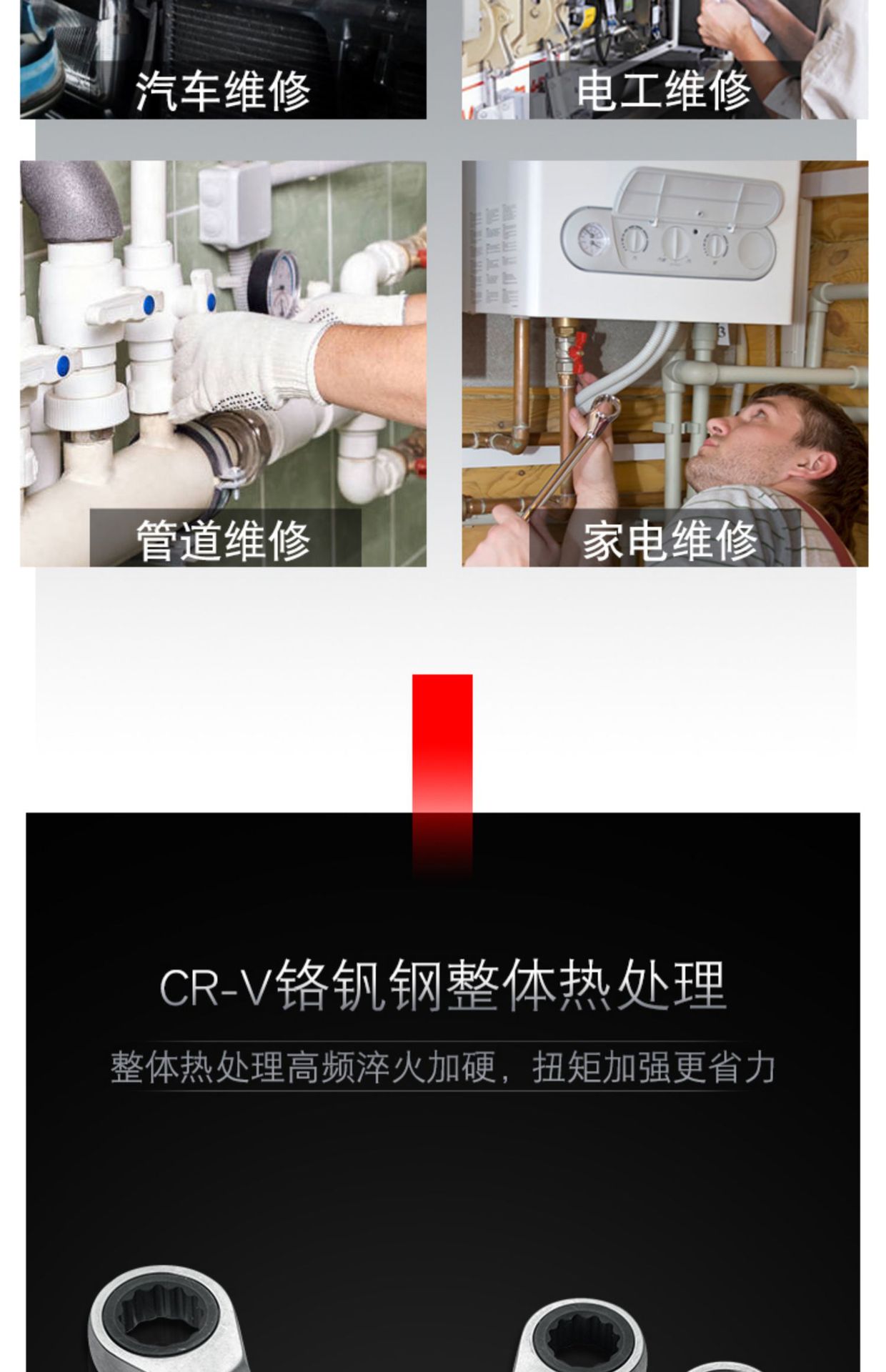 汽车维修

电工维修

管道维修

家电维修

CR-V铬钒钢整体热处理

整体热处理高频淬火加硬，扭矩加强更省力