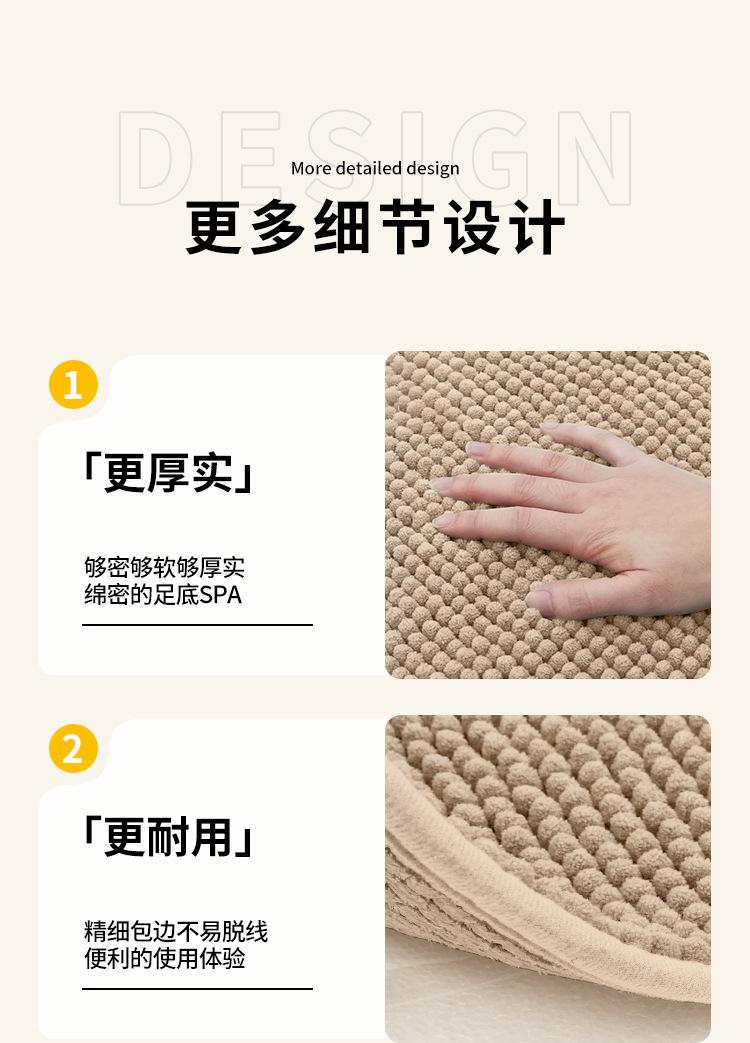 DESIGN

More detailed design

更多细节设计

1

「更厚实」

够密够软够厚实
绵密的足底SPA

2

「更耐用」

精细包边不易脱线
便利的使用体验