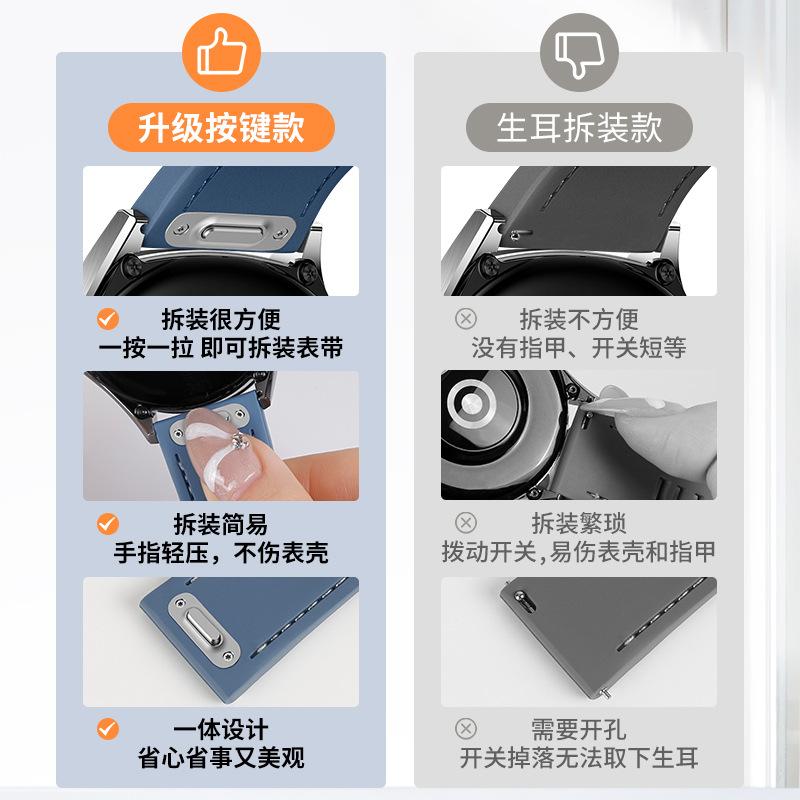 升级按键款

拆装很方便
一按一拉 即可拆装表带

拆装简易
手指轻压，不伤表壳

一体设计
省心省事又美观

生耳拆装款

拆装不方便
没有指甲、开关短等

拆装繁琐
拨动开关,易伤表壳和指甲

需要开孔
开关掉落无法取下生耳