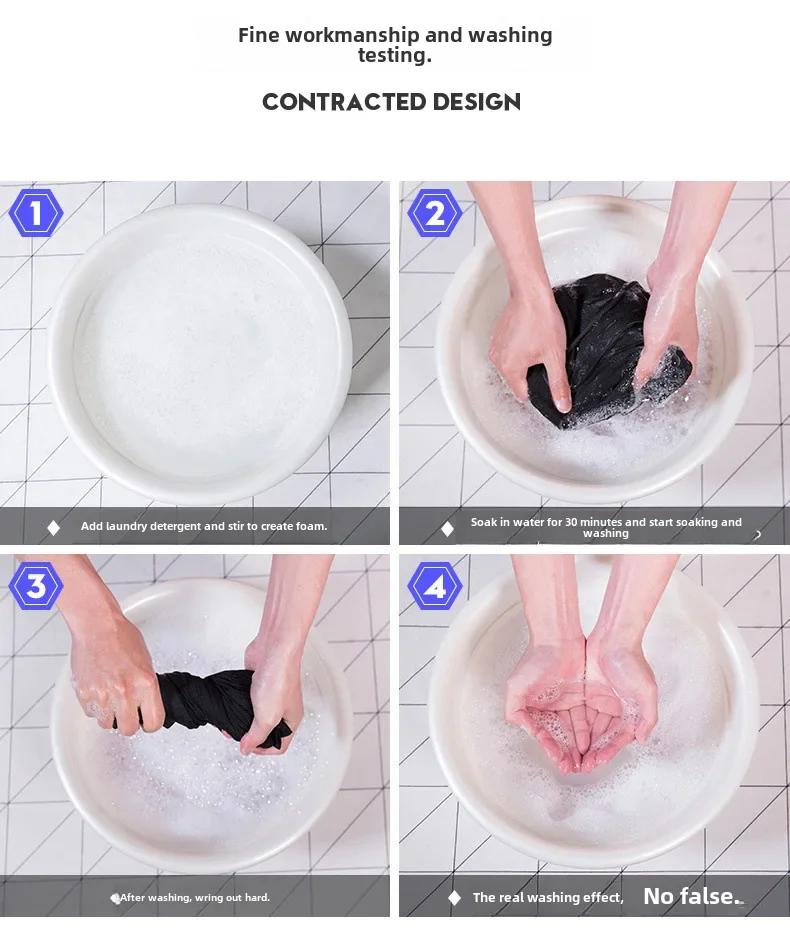 Fine workmanship and washing testing.

CONTRACTED DESIGN

1

Add laundry detergent and stir to create foam.

2

Soak in water for 30 minutes and start soaking and washing

3

After washing, wring out hard.

4

The real washing effect, No false.