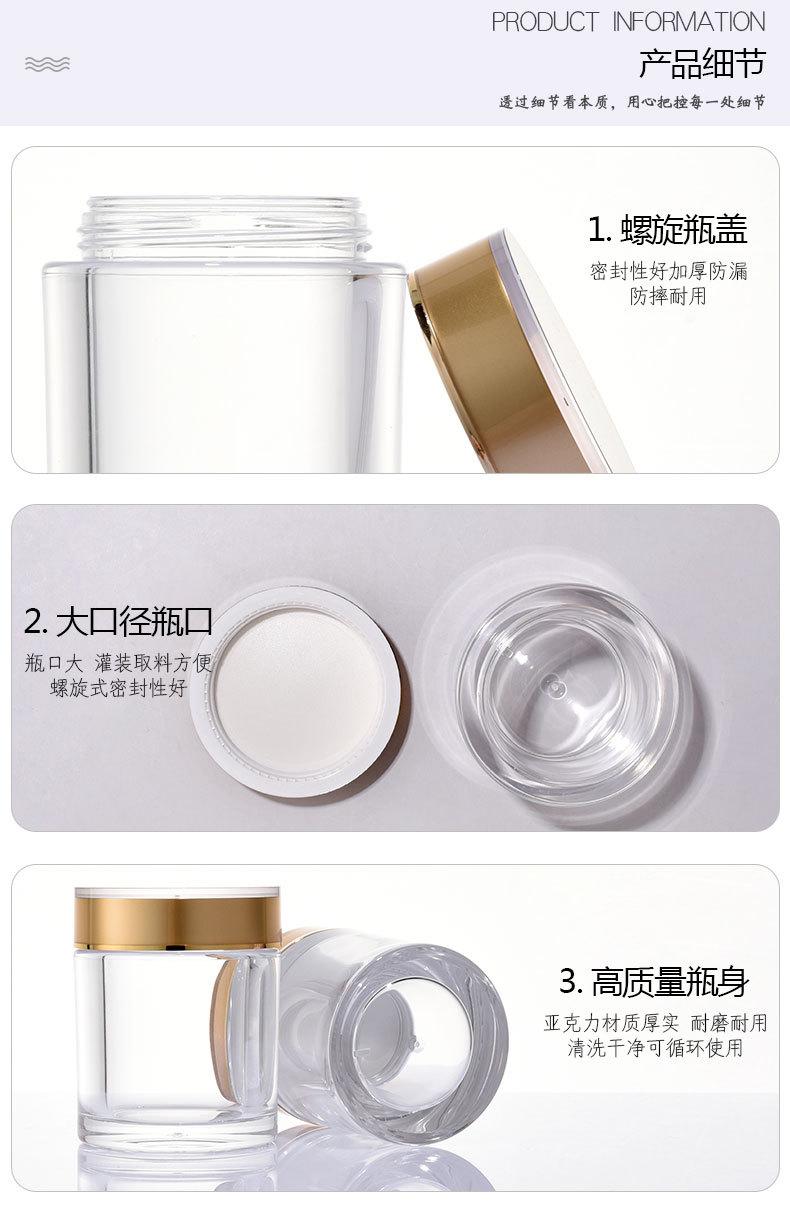 PRODUCT INFORMATION
产品细节
透过细节看本质，用心把控每一处细节

1. 螺旋瓶盖
密封性好加厚防漏
防摔耐用

2. 大口径瓶口
瓶口大 灌装取料方便
螺旋式密封性好

3. 高质量瓶身
亚克力材质厚实 耐磨耐用
清洗干净可循环使用