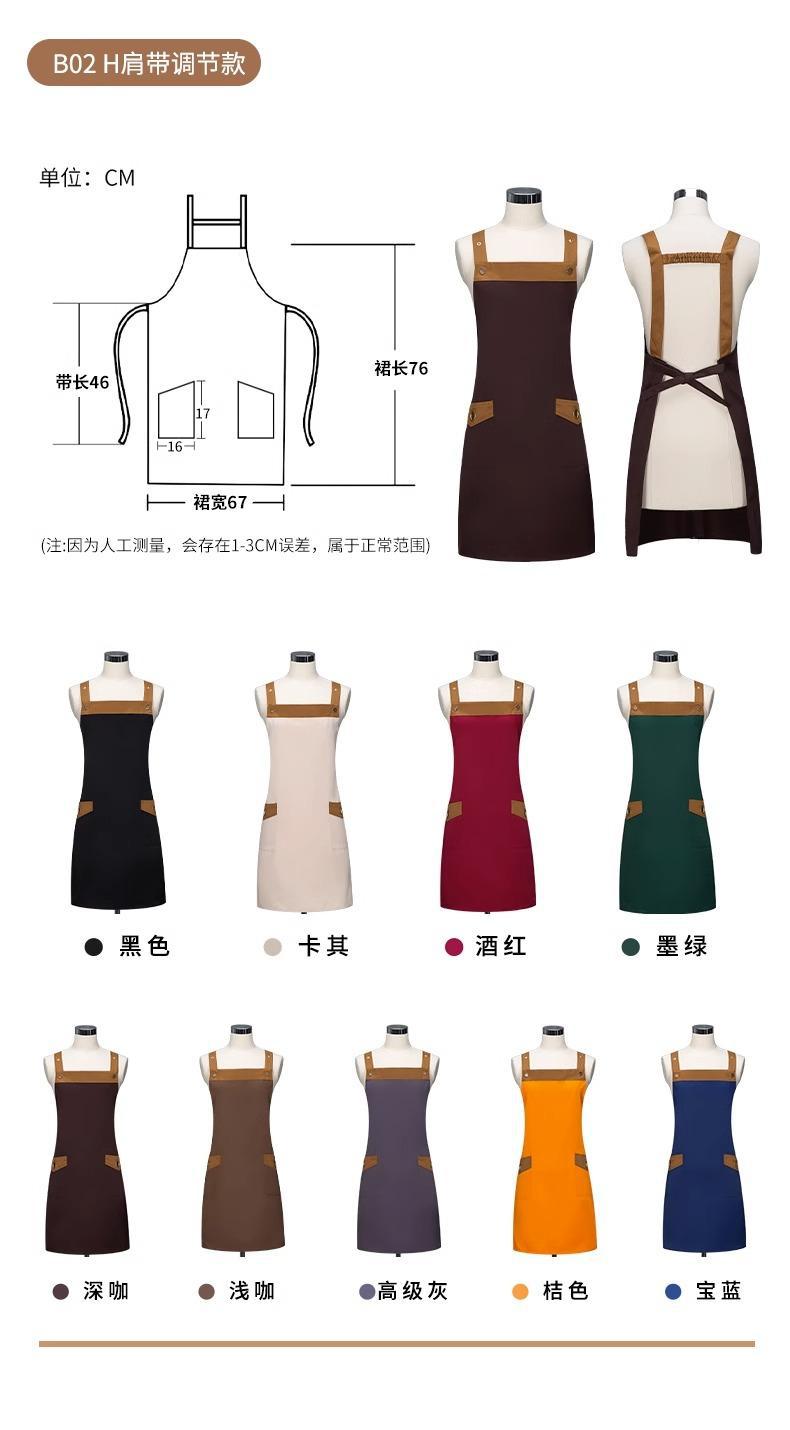 B02 H肩带调节款

单位：CM

带长46

17

16

裙宽67

裙长76

(注:因为人工测量，会存在1-3CM误差，属于正常范围)

黑色

卡其

酒红

墨绿

深咖

浅咖

高级灰

桔色

宝蓝