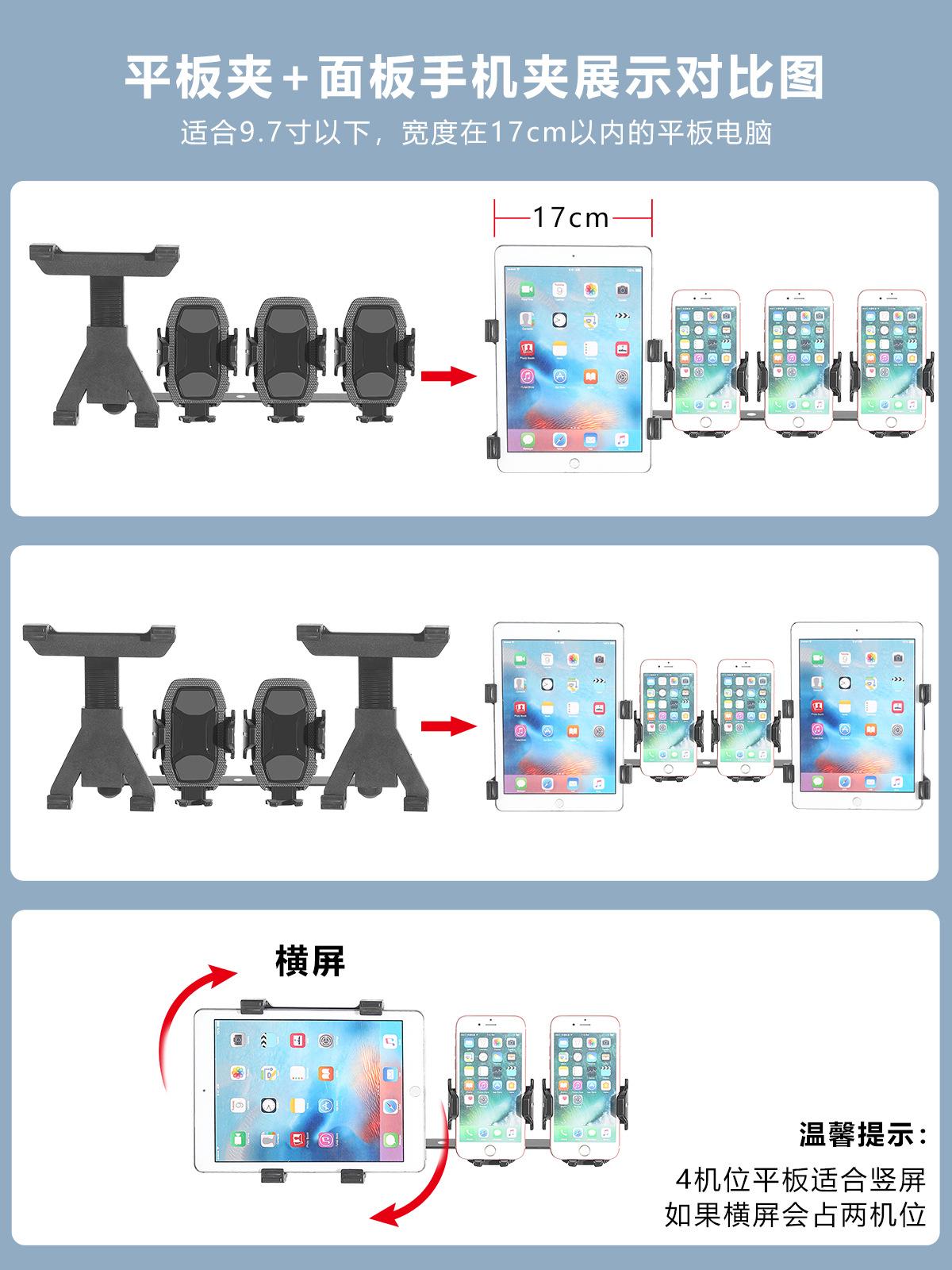 平板夹+面板手机夹展示对比图

适合9.7寸以下，宽度在17cm以内的平板电脑

17cm

横屏

温馨提示：

4机位平板适合竖屏
如果横屏会占两机位