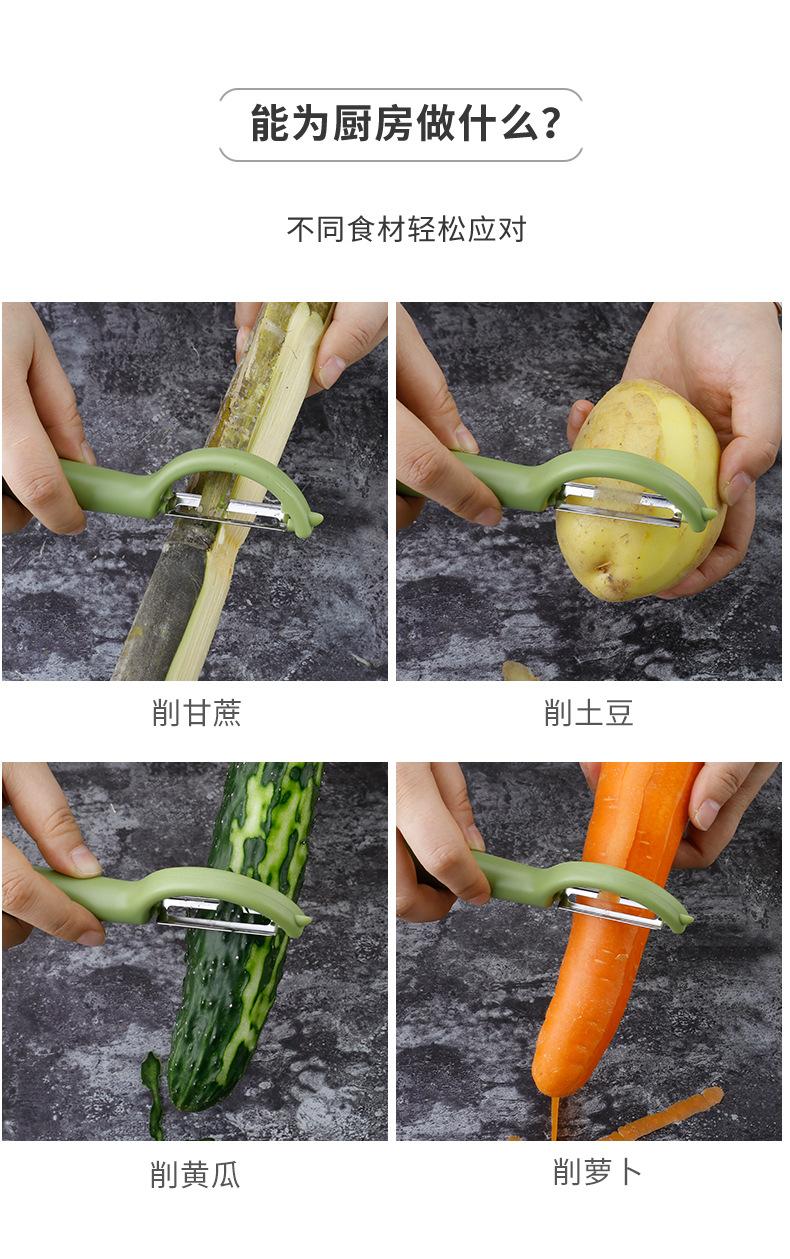 能为厨房做什么？

不同食材轻松应对

削甘蔗

削土豆

削黄瓜

削萝卜