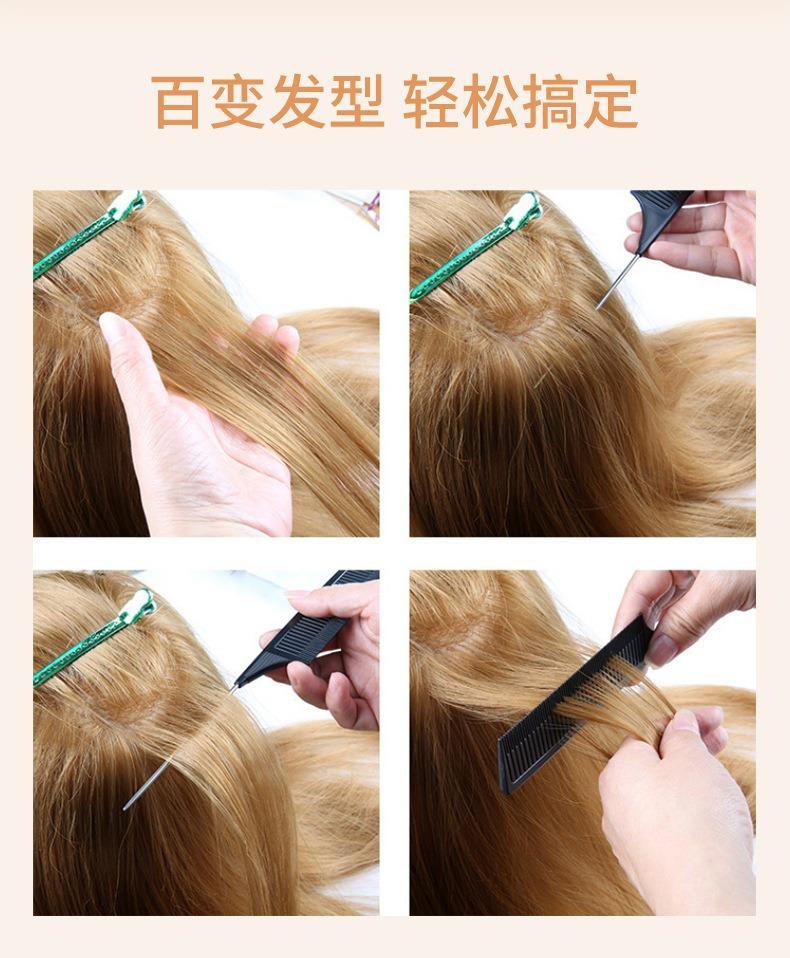 百变发型 轻松搞定