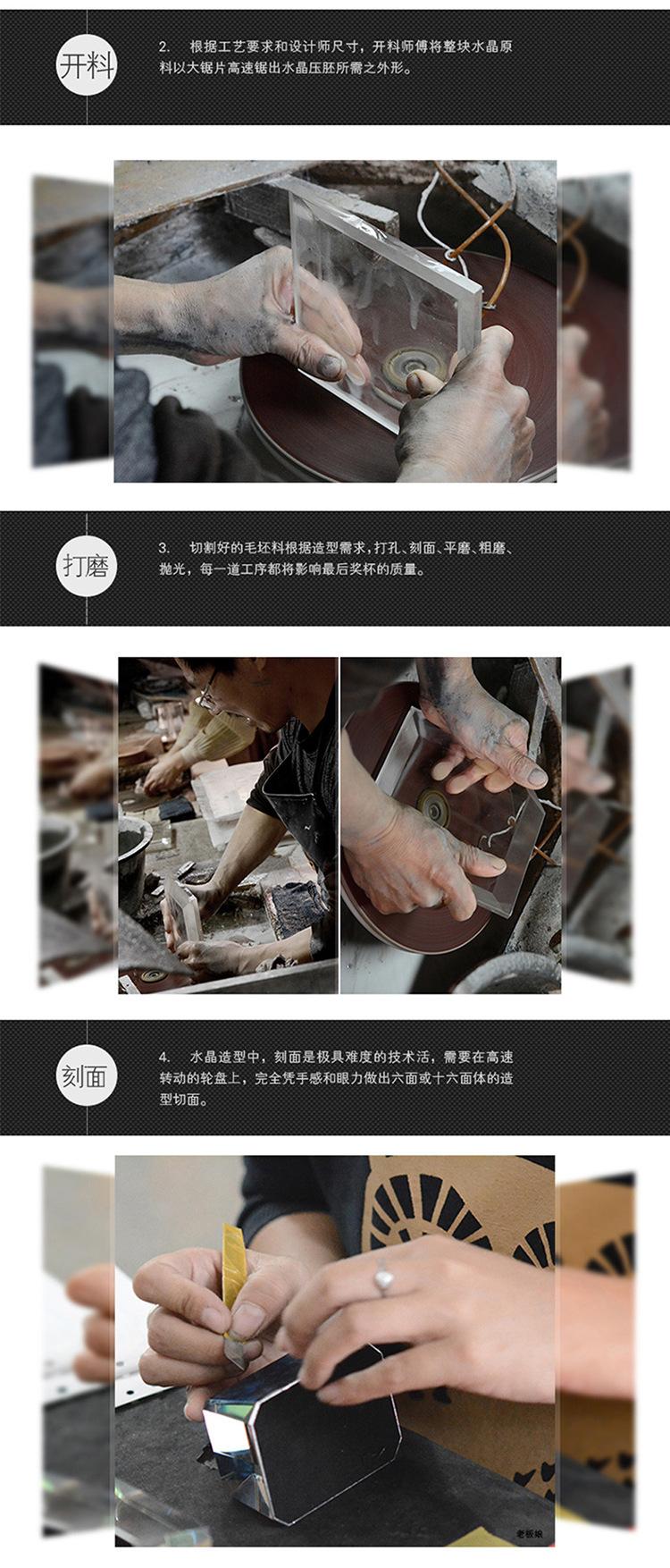 开料

2. 根据工艺要求和设计师尺寸，开料师傅将整块水晶原料以大锯片高速锯出水晶压胚所需之外形。

打磨

3. 切割好的毛坯料根据造型需求，打孔、刻面、平磨、粗磨、抛光，每一道工序都将影响最后奖杯的质量。

刻面

4. 水晶造型中，刻面是极具难度的技术活，需要在高速转动的轮盘上，完全凭手感和眼力做出六面或十六面体的造型切面。

老板娘