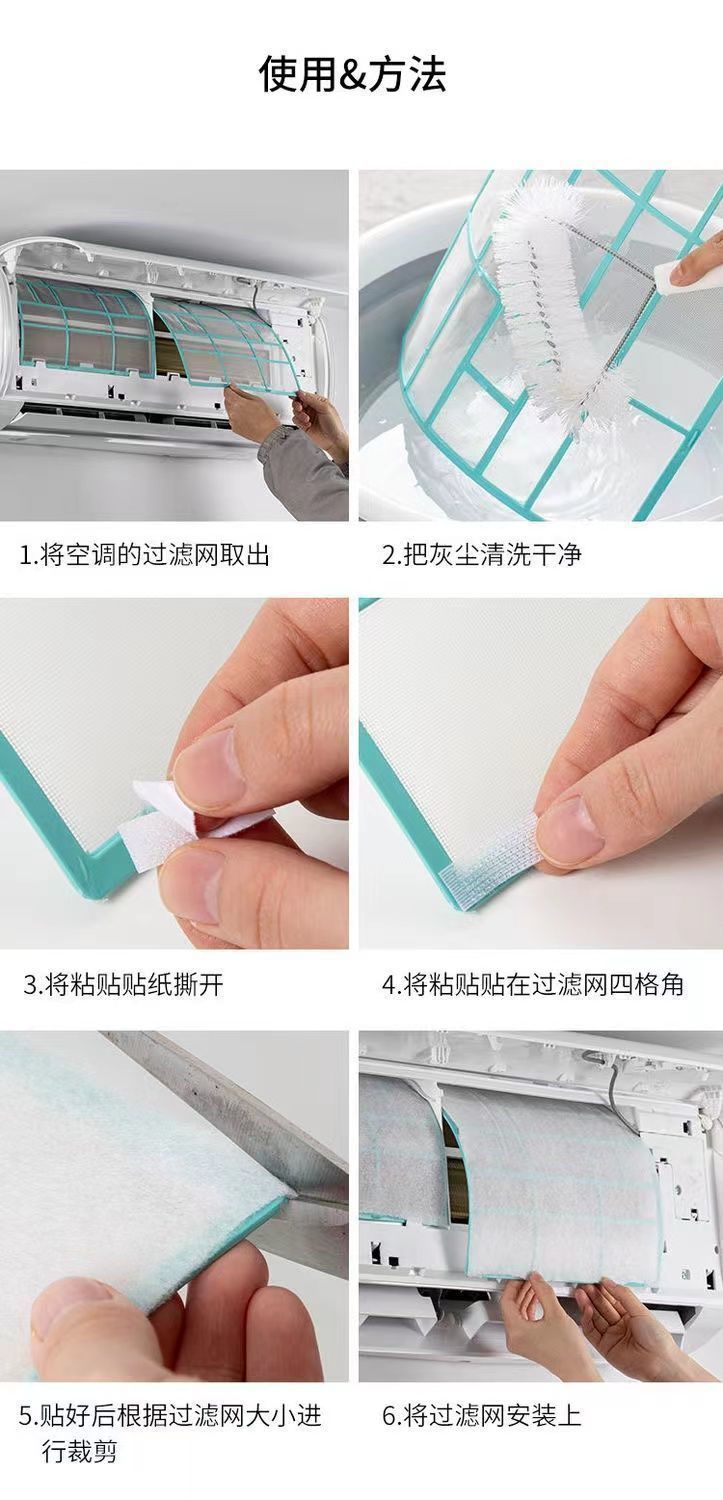 使用&方法

1.将空调的过滤网取出

2.把灰尘清洗干净

3.将粘贴贴纸撕开

4.将粘贴贴在过滤网四格角

5.贴好后根据过滤网大小进行裁剪

6.将过滤网安装上