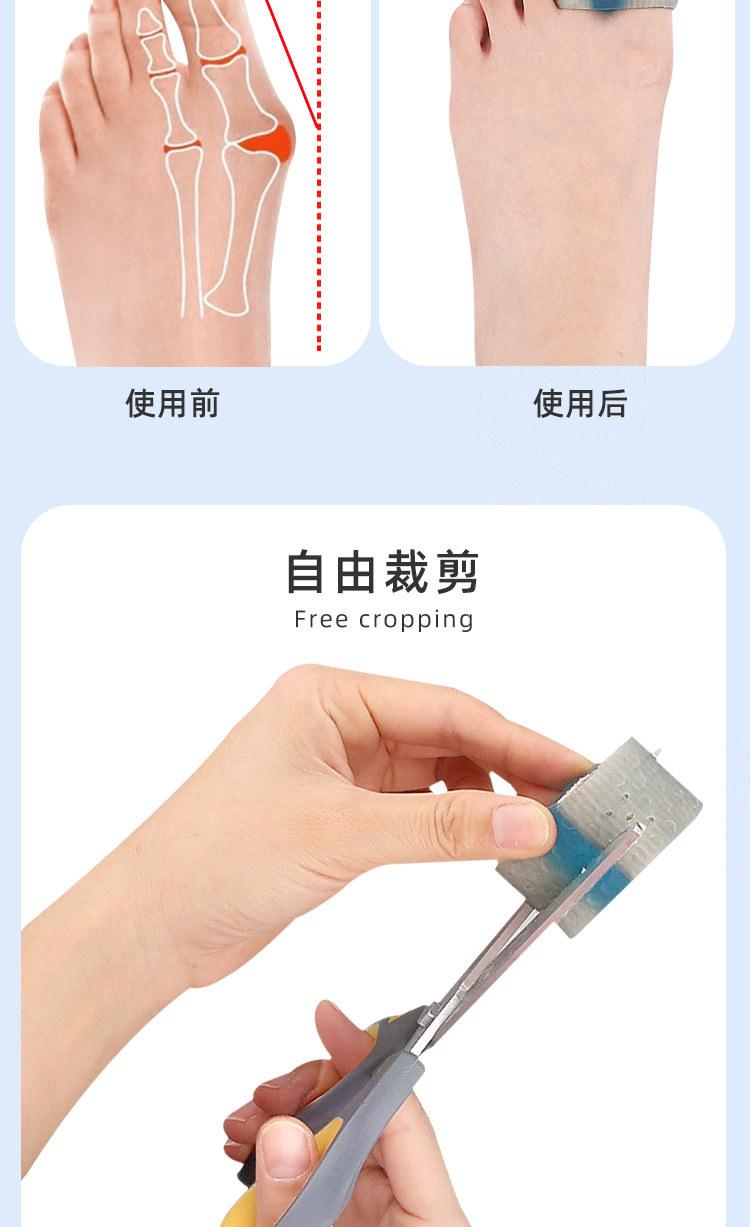 使用前

使用后

自由裁剪
Free cropping