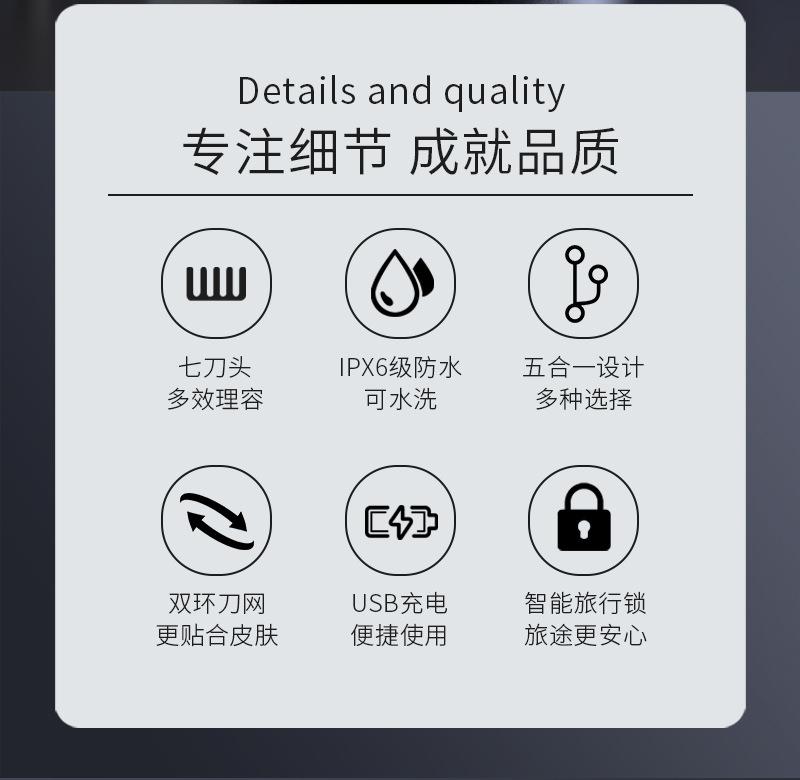 Details and quality
专注细节 成就品质

七刀头
多效理容

IPX6级防水
可水洗

五合一设计
多种选择

双环刀网
更贴合皮肤

USB充电
便捷使用

智能旅行锁
旅途更安心