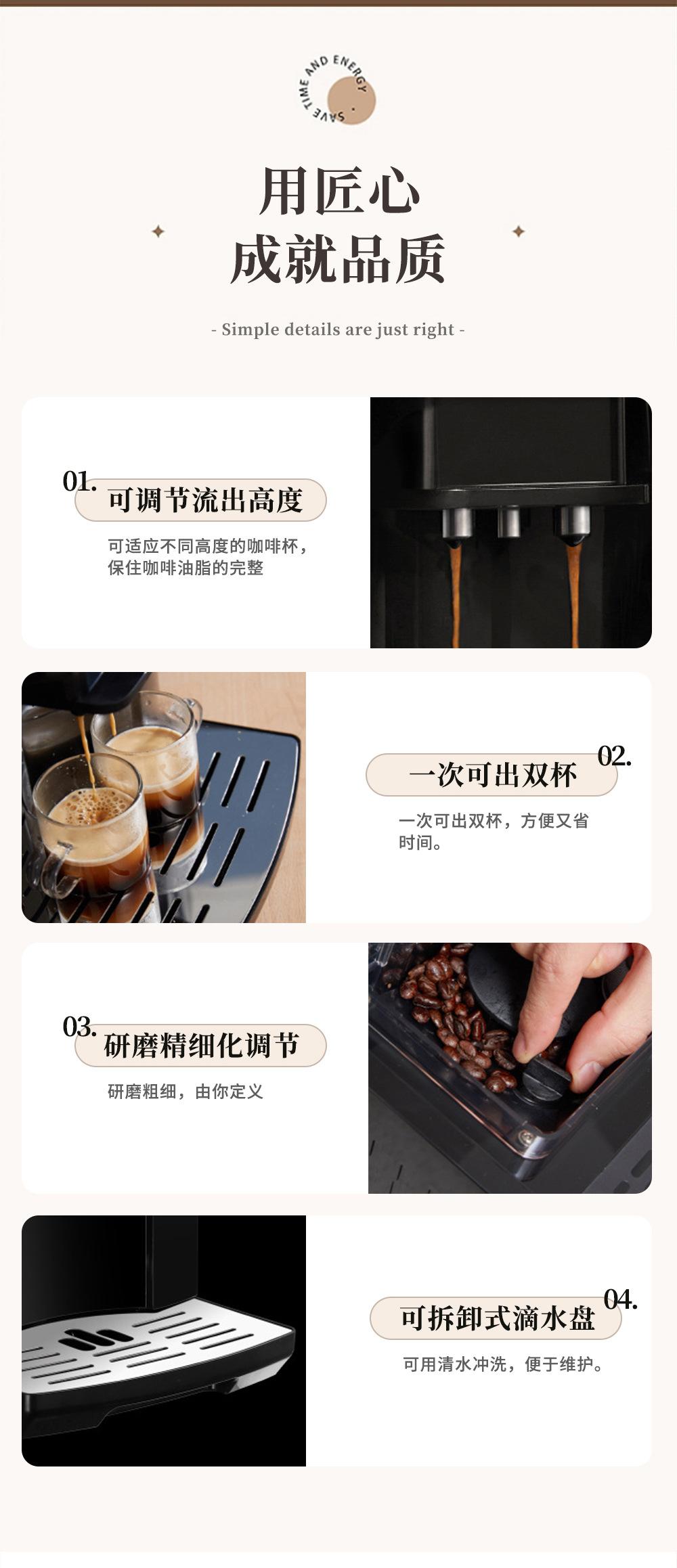 SAVE TIME AND ENERGY

用匠心
成就品质

- Simple details are just right -

01. 可调节流出高度

可适应不同高度的咖啡杯，保住咖啡油脂的完整

02. 一次可出双杯

一次可出双杯，方便又省时间。

03. 研磨精细化调节

研磨粗细，由你定义

04. 可拆卸式滴水盘

可用清水冲洗，便于维护。