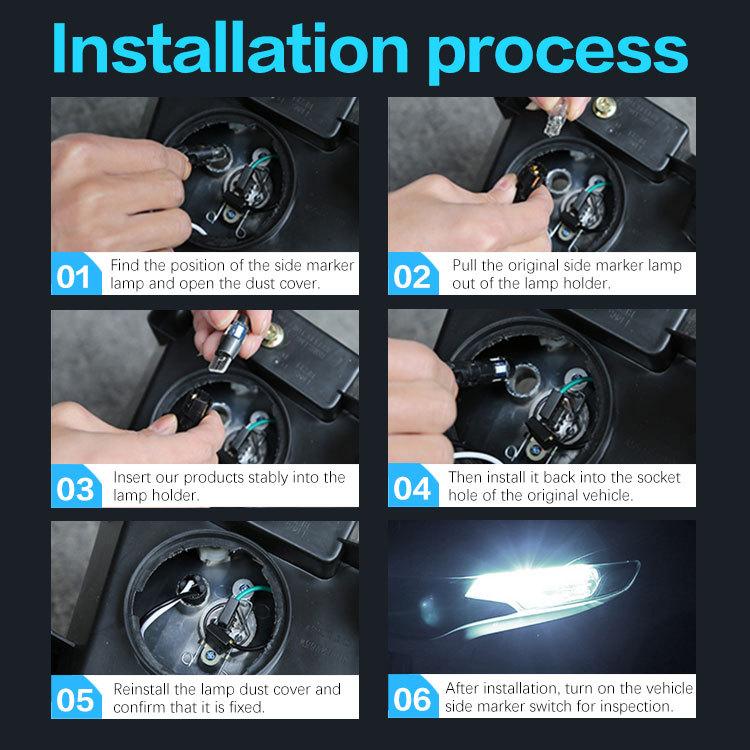 Installation process

01 Find the position of the side marker lamp and open the dust cover.

02 Pull the original side marker lamp out of the lamp holder.

03 Insert our products stably into the lamp holder.

04 Then install it back into the socket hole of the original vehicle.

05 Reinstall the lamp dust cover and confirm that it is fixed.

06 After installation, turn on the vehicle side marker switch for inspection.