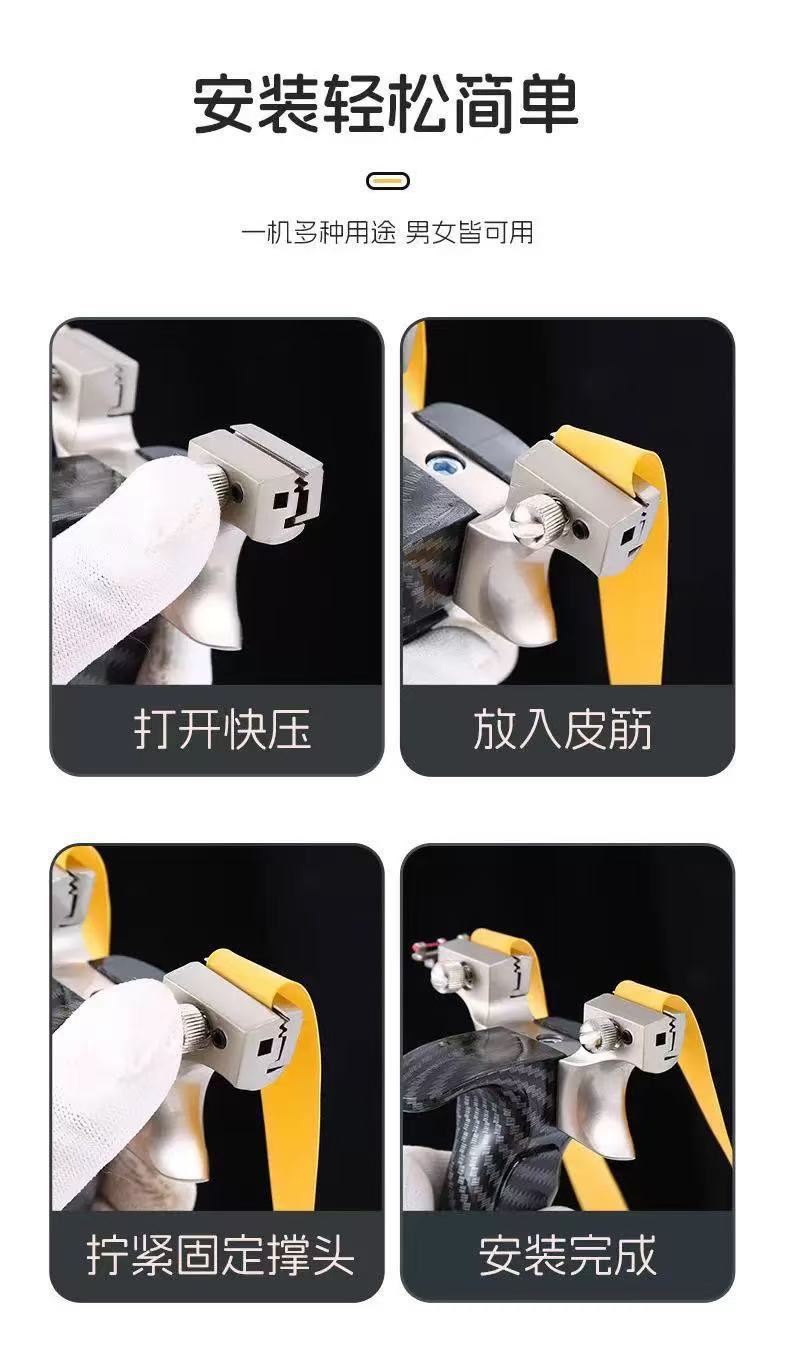 安装轻松简单

一机多种用途 男女皆可用

打开快压

放入皮筋

拧紧固定撑头

安装完成