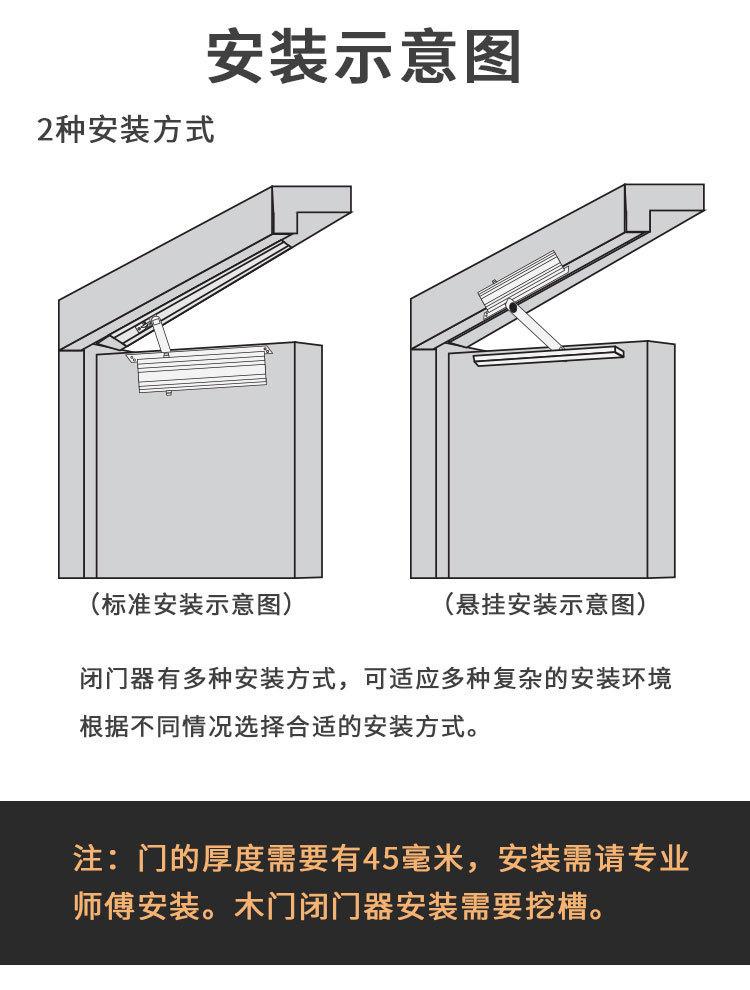 安装示意图

2种安装方式

（标准安装示意图）

（悬挂安装示意图）

闭门器有多种安装方式，可适应多种复杂的安装环境
根据不同情况选择合适的安装方式。

注：门的厚度需要有45毫米，安装需请专业师傅安装。木门闭门器安装需要挖槽。