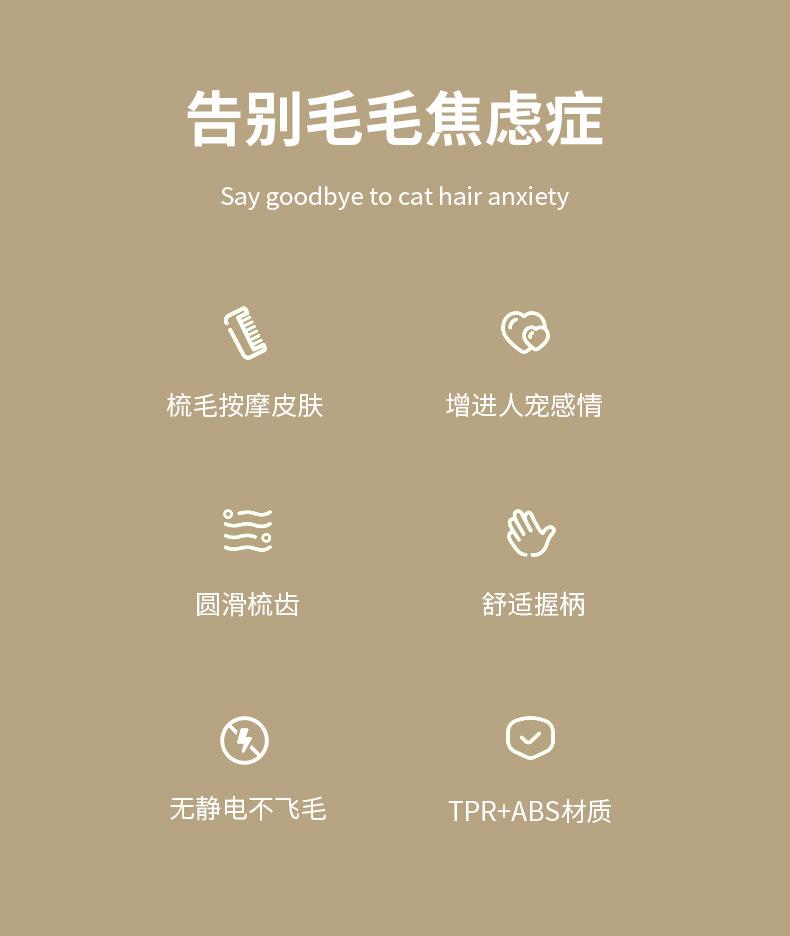 告别毛毛焦虑症

Say goodbye to cat hair anxiety

梳毛按摩皮肤

增进人宠感情

圆滑梳齿

舒适握柄

无静电不飞毛

TPR+ABS材质