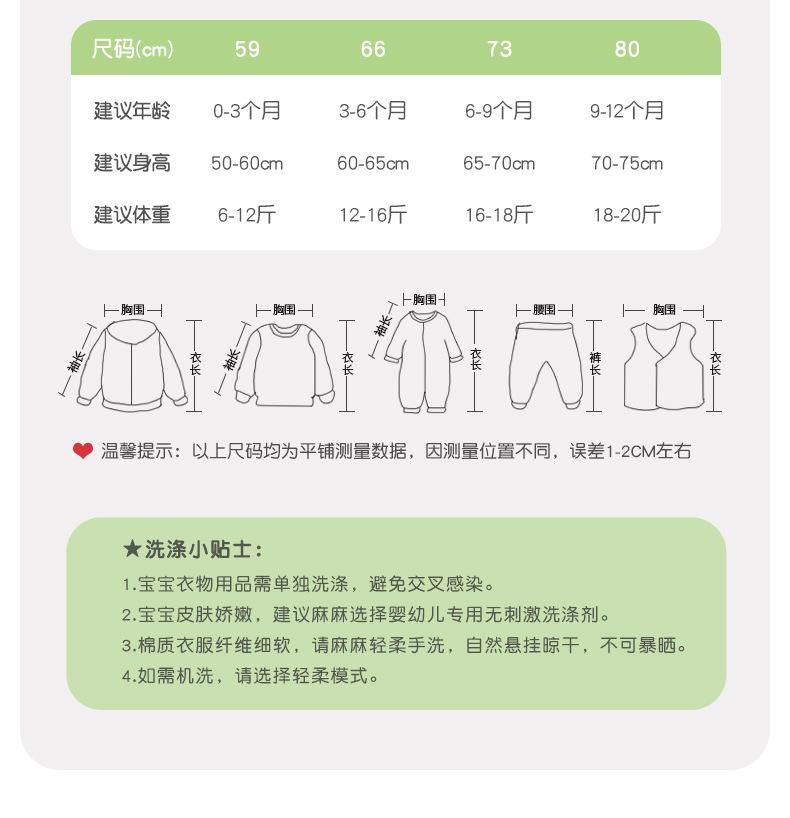 | 尺码(cm) | 59 | 66 | 73 | 80 |
|---|---|---|---|---|
| 建议年龄 | 0-3个月 | 3-6个月 | 6-9个月 | 9-12个月 |
| 建议身高 | 50-60cm | 60-65cm | 65-70cm | 70-75cm |
| 建议体重 | 6-12斤 | 12-16斤 | 16-18斤 | 18-20斤 |

胸围 袖长 衣长 胸围 袖长 衣长 胸围 袖长 衣长 腰围 裤长 胸围 衣长

温馨提示：以上尺码均为平铺测量数据，因测量位置不同，误差1-2CM左右

★洗涤小贴士：
1.宝宝衣物用品需单独洗涤，避免交叉感染。
2.宝宝皮肤娇嫩，建议麻麻选择婴幼儿专用无刺激洗涤剂。
3.棉质衣服纤维细软，请麻麻轻柔手洗，自然悬挂晾干，不可暴晒。
4.如需机洗，请选择轻柔模式。