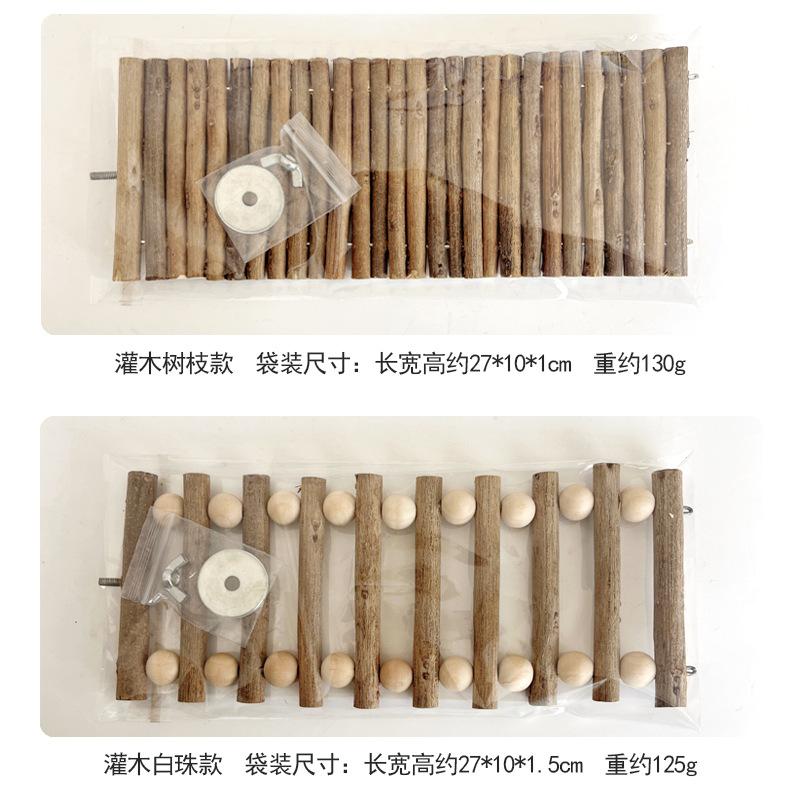 灌木树枝款　袋装尺寸：长宽高约27*10*1cm　重约130g

灌木白珠款　袋装尺寸：长宽高约27*10*1.5cm　重约125g