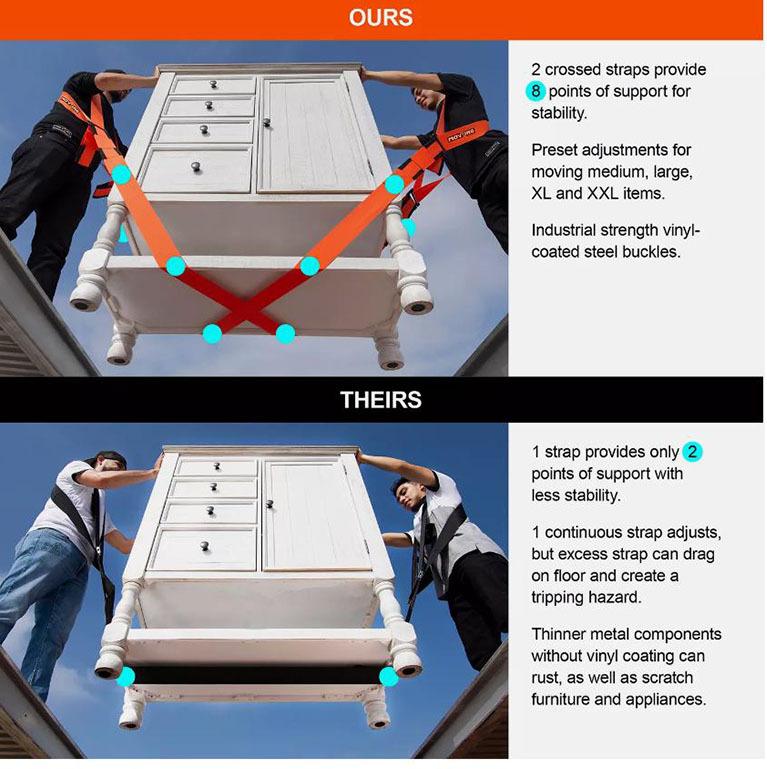 OURS

2 crossed straps provide 8 points of support for stability.

Preset adjustments for moving medium, large, XL and XXL items.

Industrial strength vinyl-coated steel buckles.

THEIRS

1 strap provides only 2 points of support with less stability.

1 continuous strap adjusts, but excess strap can drag on floor and create a tripping hazard.

Thinner metal components without vinyl coating can rust, as well as scratch furniture and appliances.