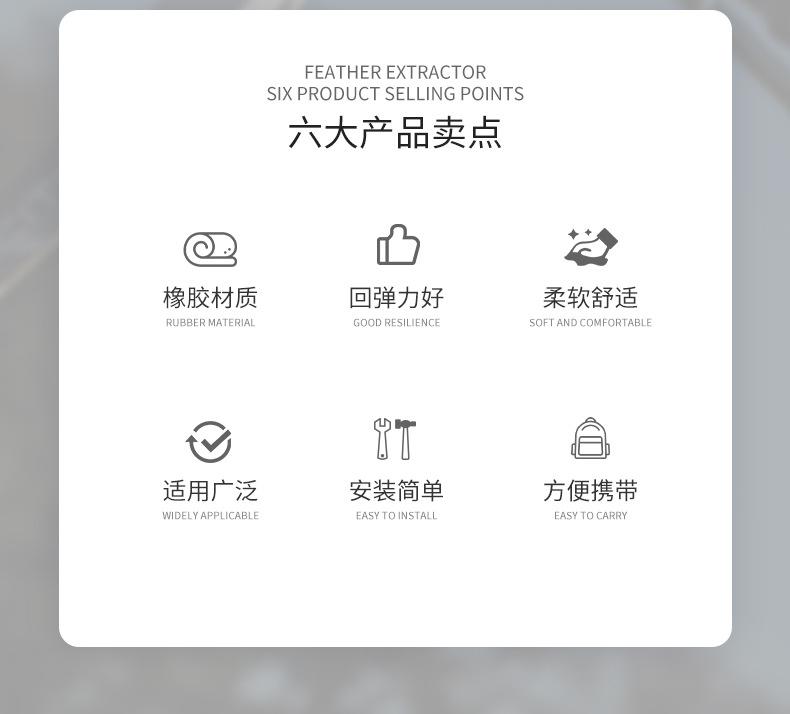 FEATHER EXTRACTOR
SIX PRODUCT SELLING POINTS
六大产品卖点

橡胶材质
RUBBER MATERIAL

回弹力好
GOOD RESILIENCE

柔软舒适
SOFT AND COMFORTABLE

适用广泛
WIDELY APPLICABLE

安装简单
EASY TO INSTALL

方便携带
EASY TO CARRY