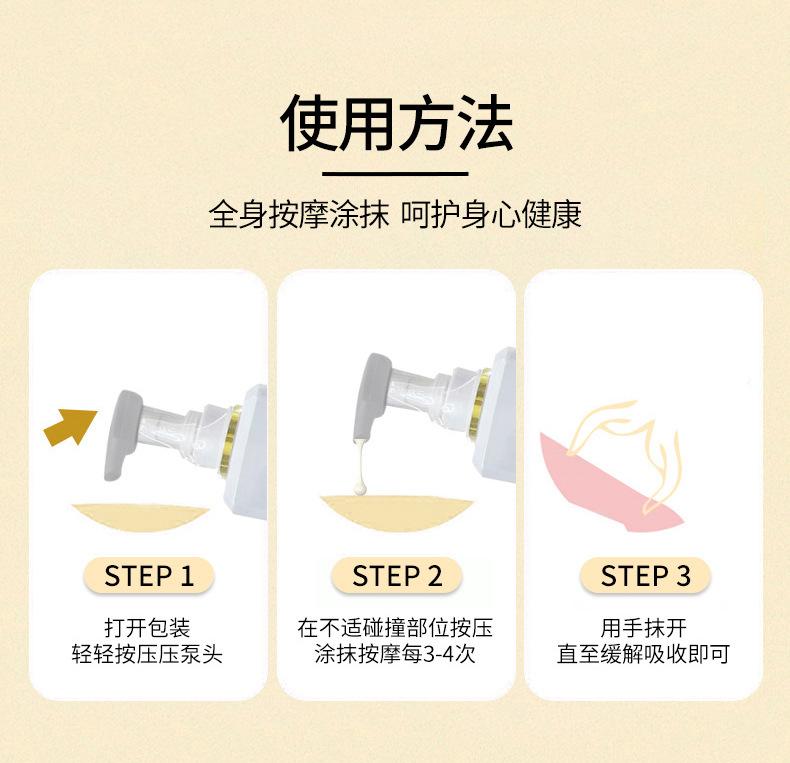 使用方法

全身按摩涂抹 呵护身心健康

STEP 1

打开包装
轻轻按压压泵头

STEP 2

在不适碰撞部位按压
涂抹按摩每3-4次

STEP 3

用手抹开
直至缓解吸收即可