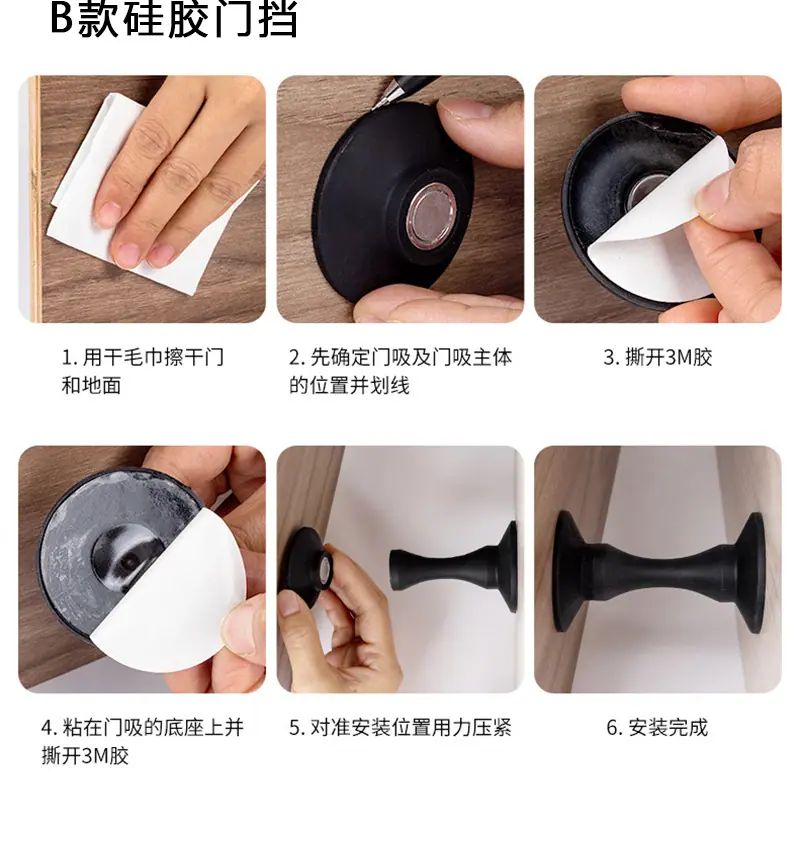 B款硅胶门挡

1.用干毛巾擦干门和地面

2.先确定门吸及门吸主体的位置并划线

3.撕开3M胶

4.粘在门吸的底座上并撕开3M胶

5.对准安装位置用力压紧

6.安装完成