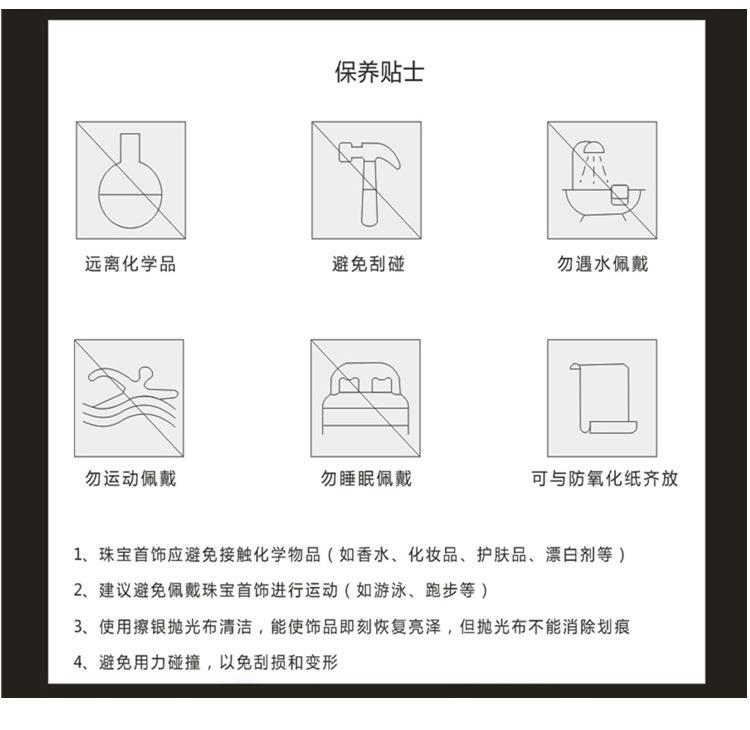 保养贴士

远离化学品

避免刮碰

勿遇水佩戴

勿运动佩戴

勿睡眠佩戴

可与防氧化纸齐放

1、珠宝首饰应避免接触化学物品（如香水、化妆品、护肤品、漂白剂等）

2、建议避免佩戴珠宝首饰进行运动（如游泳、跑步等）

3、使用擦银抛光布清洁，能使饰品即刻恢复亮泽，但抛光布不能消除划痕

4、避免用力碰撞，以免刮损和变形