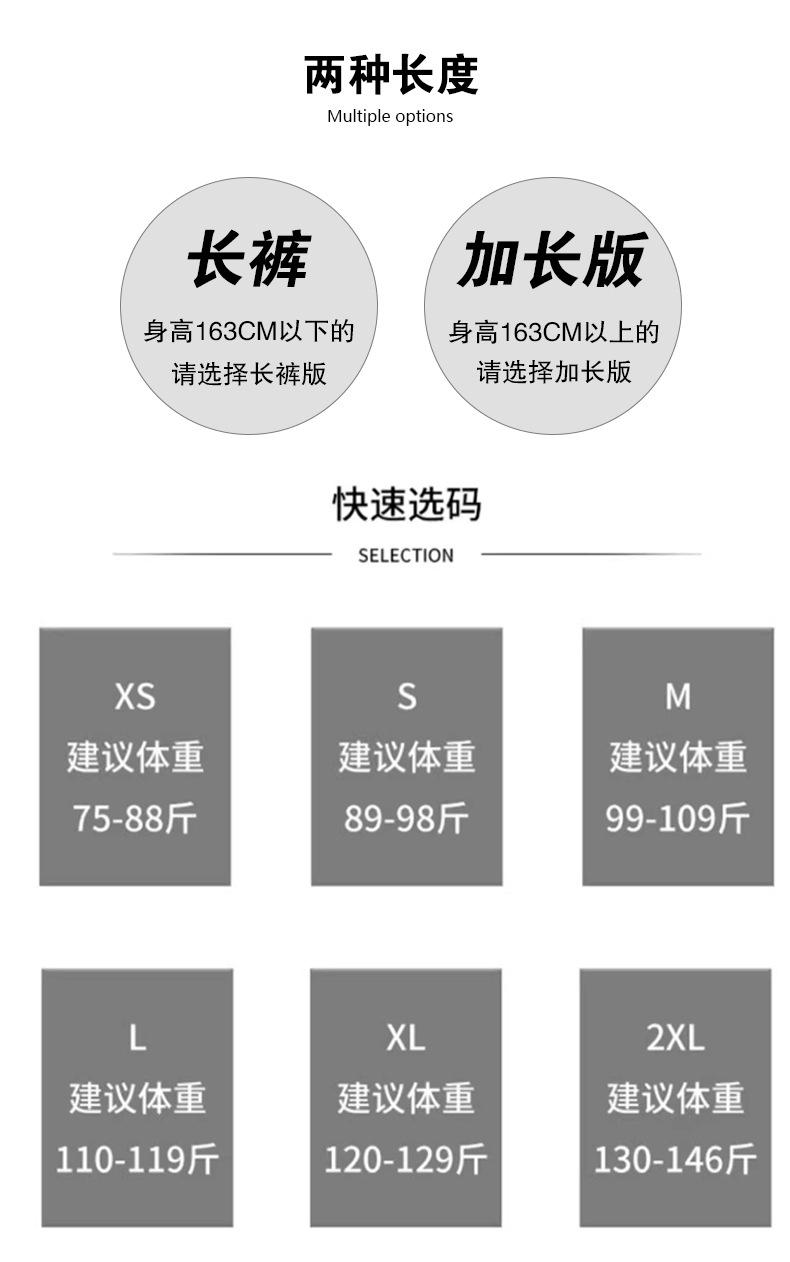 两种长度
Multiple options

长裤
身高163CM以下的
请选择长裤版

加长版
身高163CM以上的
请选择加长版

快速选码
SELECTION

XS
建议体重
75-88斤

S
建议体重
89-98斤

M
建议体重
99-109斤

L
建议体重
110-119斤

XL
建议体重
120-129斤

2XL
建议体重
130-146斤