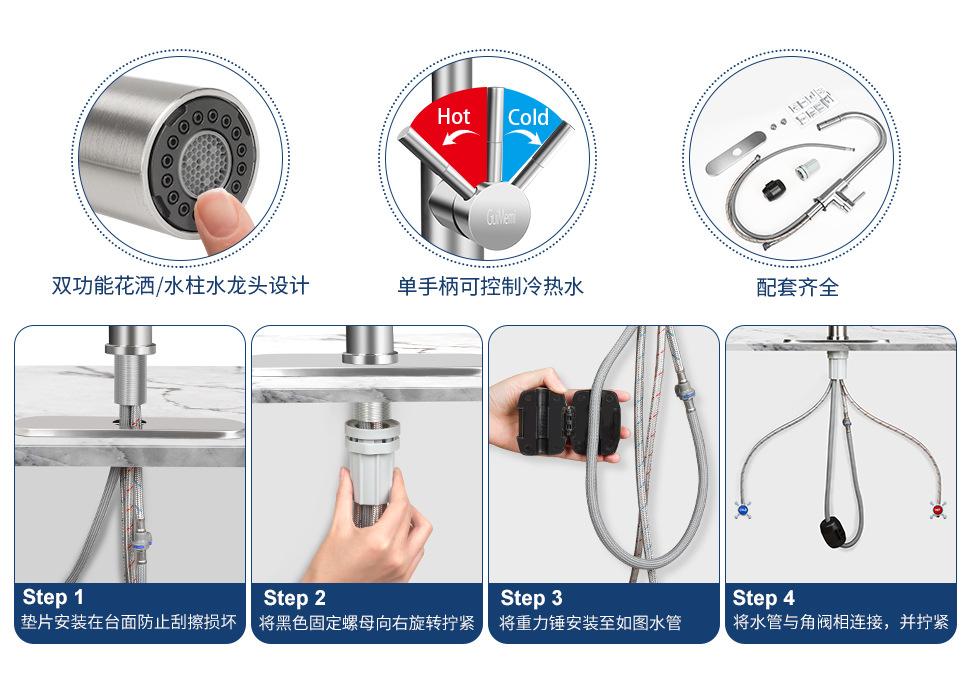 双功能花洒/水柱水龙头设计

Hot
Cold
GuMem

单手柄可控制冷热水

配套齐全

Step 1
垫片安装在台面防止刮擦损坏

Step 2
将黑色固定螺母向右旋转拧紧

Step 3
将重力锤安装至如图水管

Step 4
将水管与角阀相连接，并拧紧