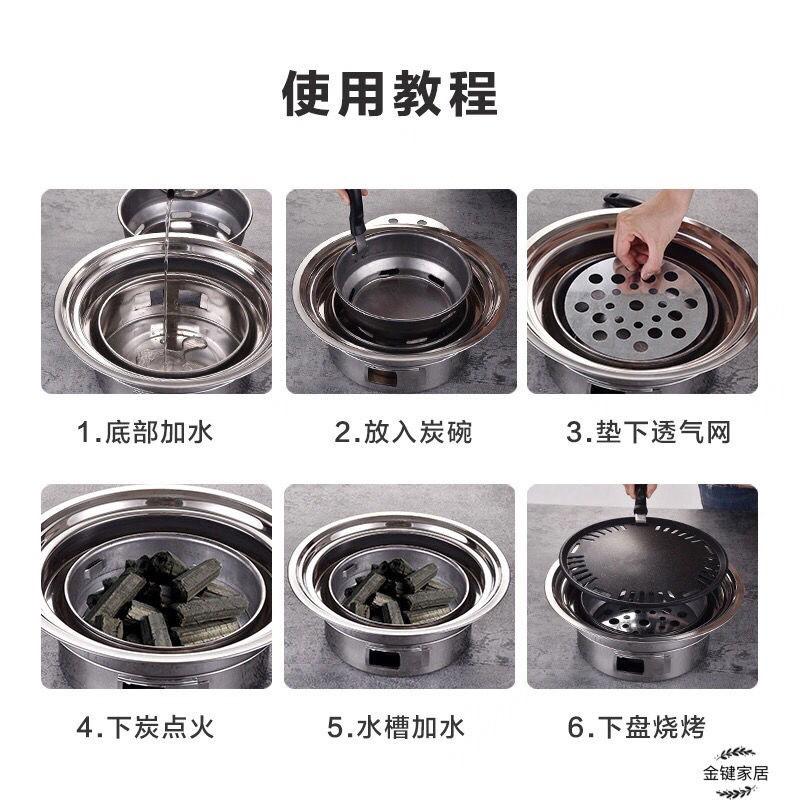 使用教程

1.底部加水

2.放入炭碗

3.垫下透气网

4.下炭点火

5.水槽加水

6.下盘烧烤

金键家居